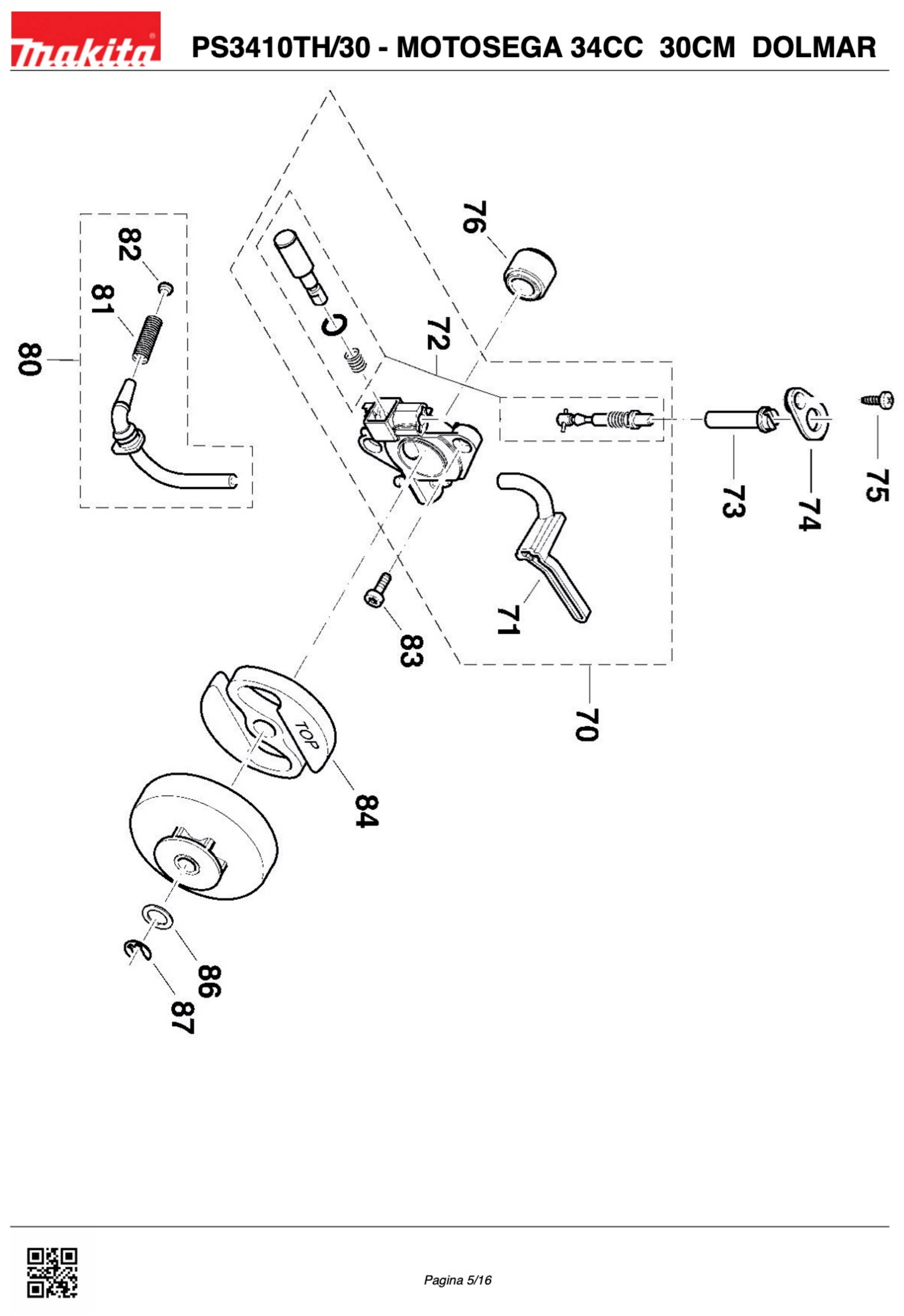 makita

PS3410TH/30 - MOTOSEGA 34CC 30CM DOLMAR

76

82

81

80

72

73

74

75

71

83

70

TOP

84

86

87

Pagina 5/16