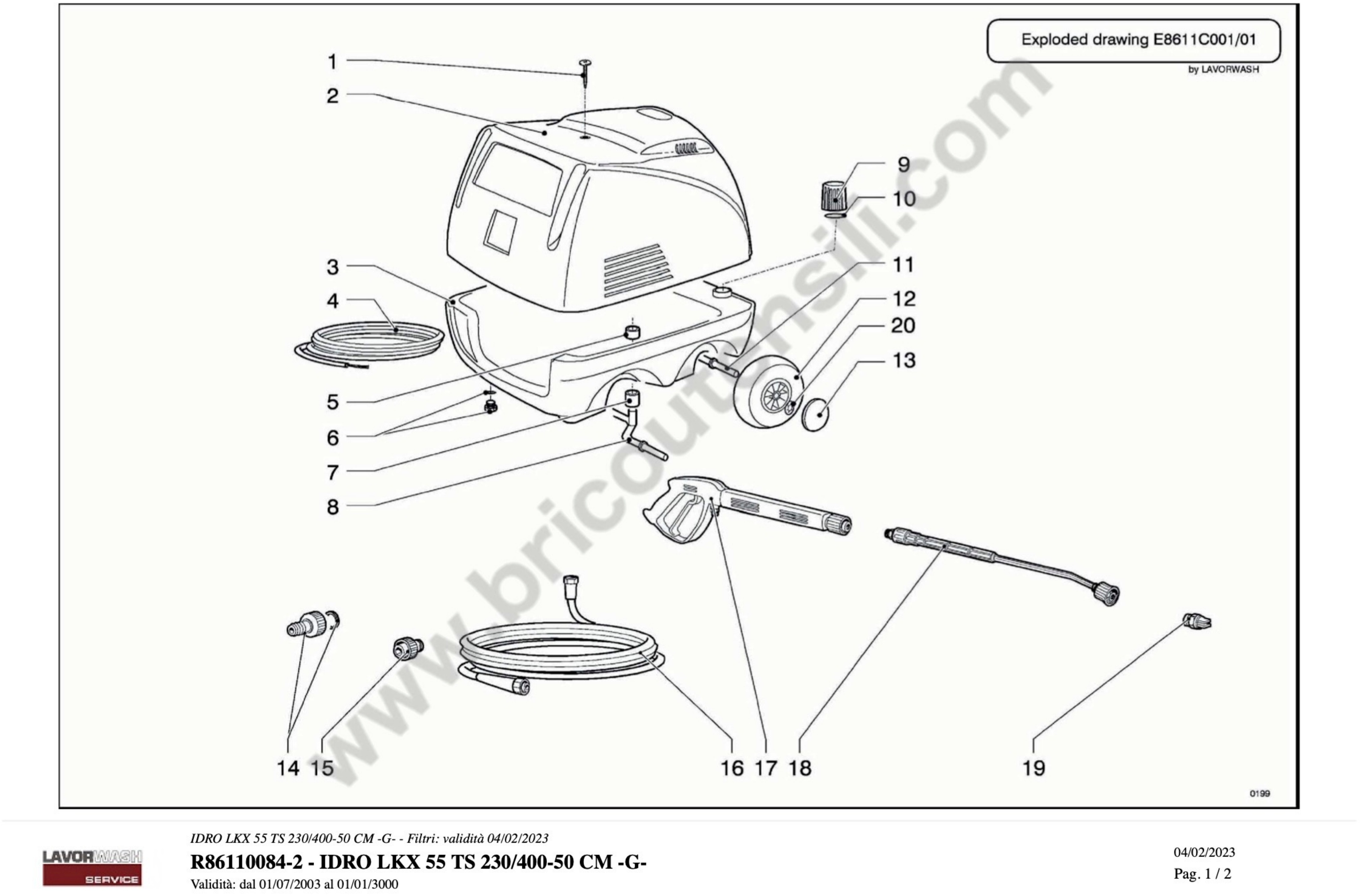 Exploded drawing E8611C001/01
by LAVORWASH

1
2
3
4
5
6
7
8
9
10
11
12
20
13
14 15
16 17 18
19

0199

www.bricoutensili.com

LAVORWASH SERVICE

IDRO LKX 55 TS 230/400-50 CM -G- - Filtri: validità 04/02/2023
R86110084-2 - IDRO LKX 55 TS 230/400-50 CM -G-
Validità: dal 01/07/2003 al 01/01/3000

04/02/2023
Pag. 1 / 2