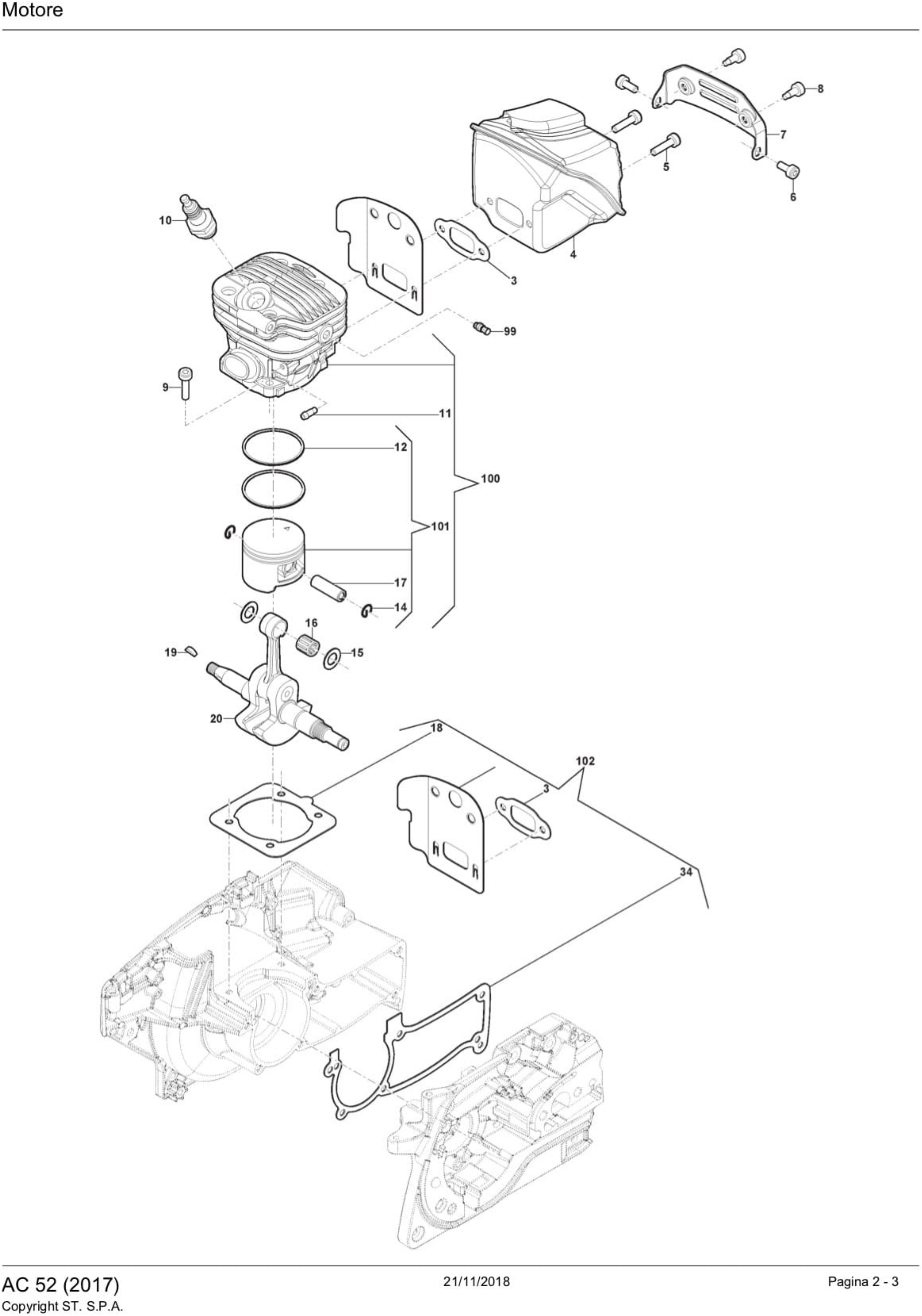 Motore

8
7
5
6
10
4
3
99
9
11
12
100
101
17
14
16
19
15
20
18
102
3
34

AC 52 (2017)
Copyright ST. S.P.A.
21/11/2018
Pagina 2 - 3