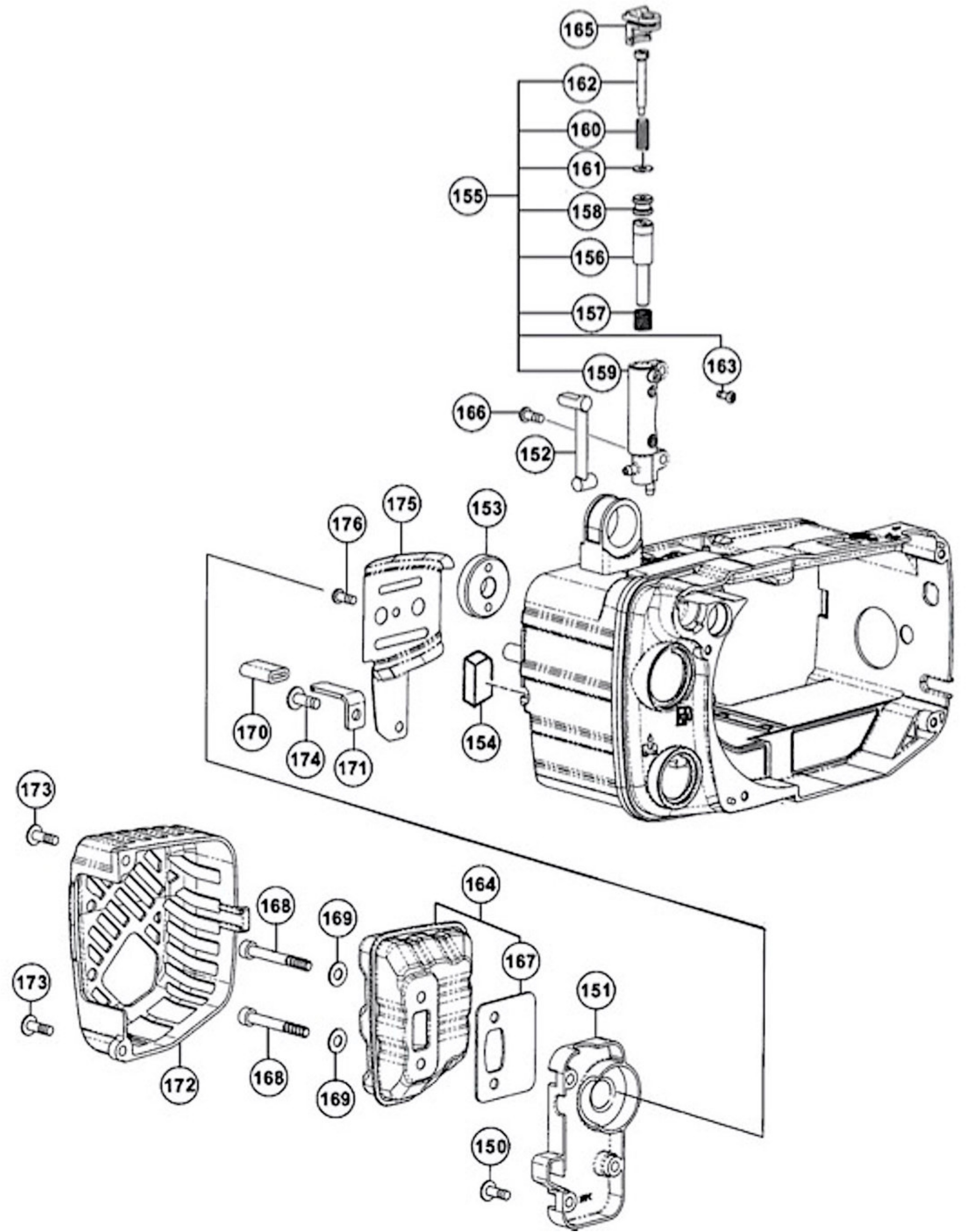 165
162
160
161
155
158
156
157
163
159
166
152
175
153
176
170
174
171
154
173
168
169
164
167
173
151
172
168
169
150