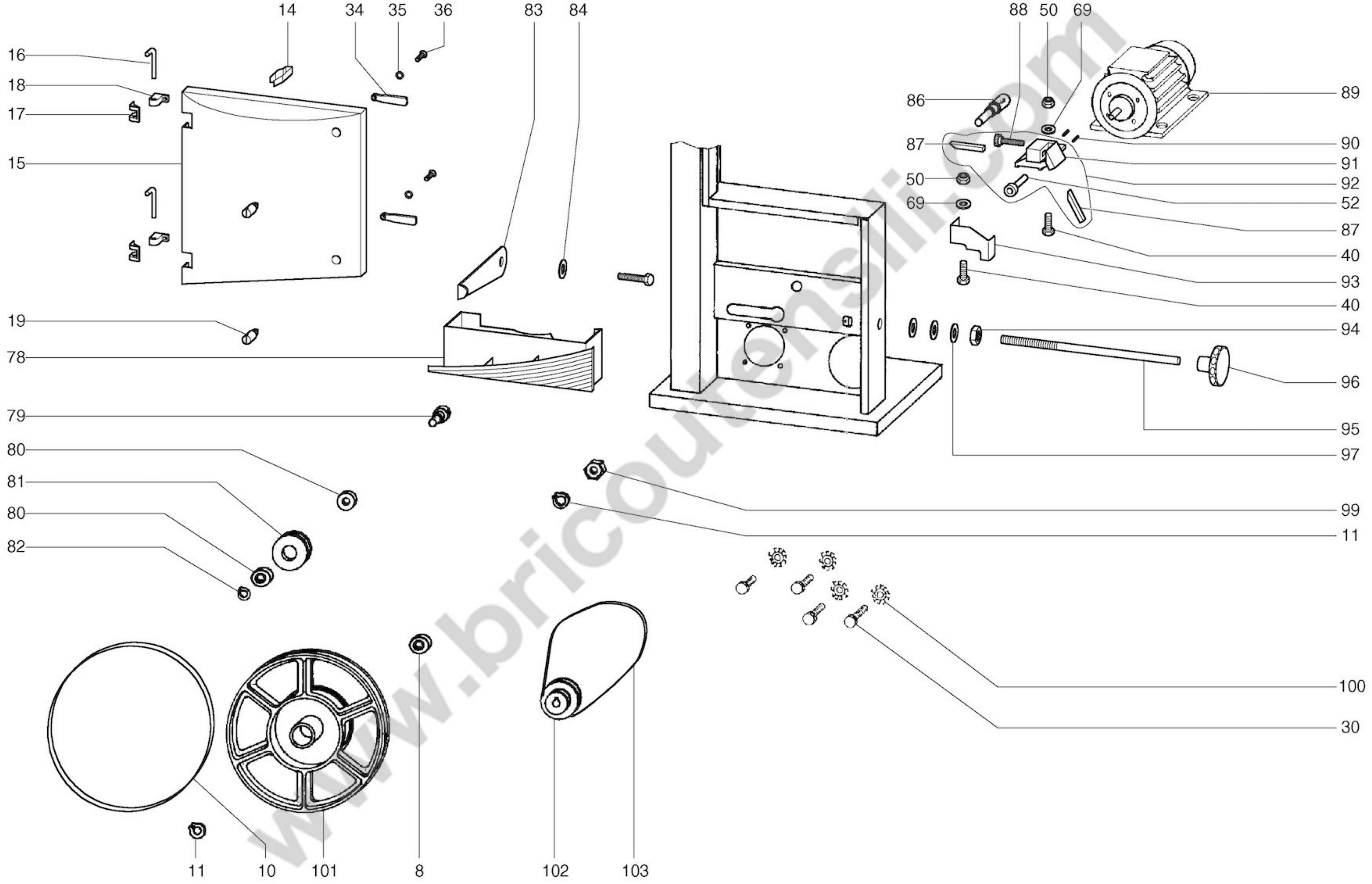 14 34 35 36 83 84 88 50 69

16
18
17
15
19
78
79
80
81
80
82

86
87
50
69

89
90
91
92
52
87
40
93
40
94
96
95
97
99
11
100
30

11 10 101 8 102 103

www.bricoutensili.com