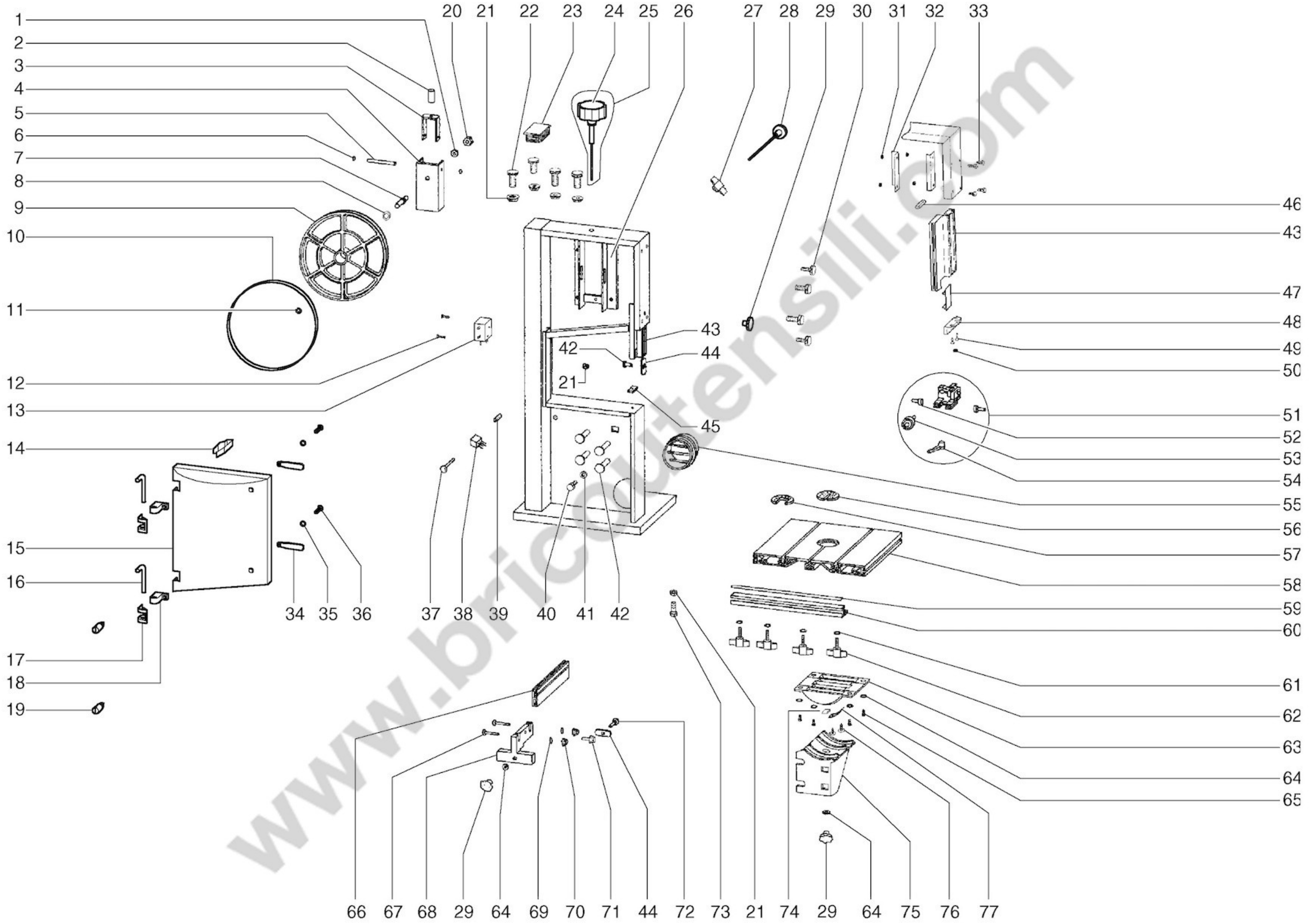 1
2
3
4
5
6
7
8
9
10
11
12
13
14
15
16
17
18
19

20 21 22 23 24 25 26 27 28 29 30 31 32 33

46
43
47
48
49
50
51
52
53
54
55
56
57
58
59
60
61
62
63
64
65

43
44
42
21
45

34 35 36 37 38 39 40 41 42

66 67 68 29 64 69 70 71 44 72 73 21 74 29 64 75 76 77

www.bricoutensili.com