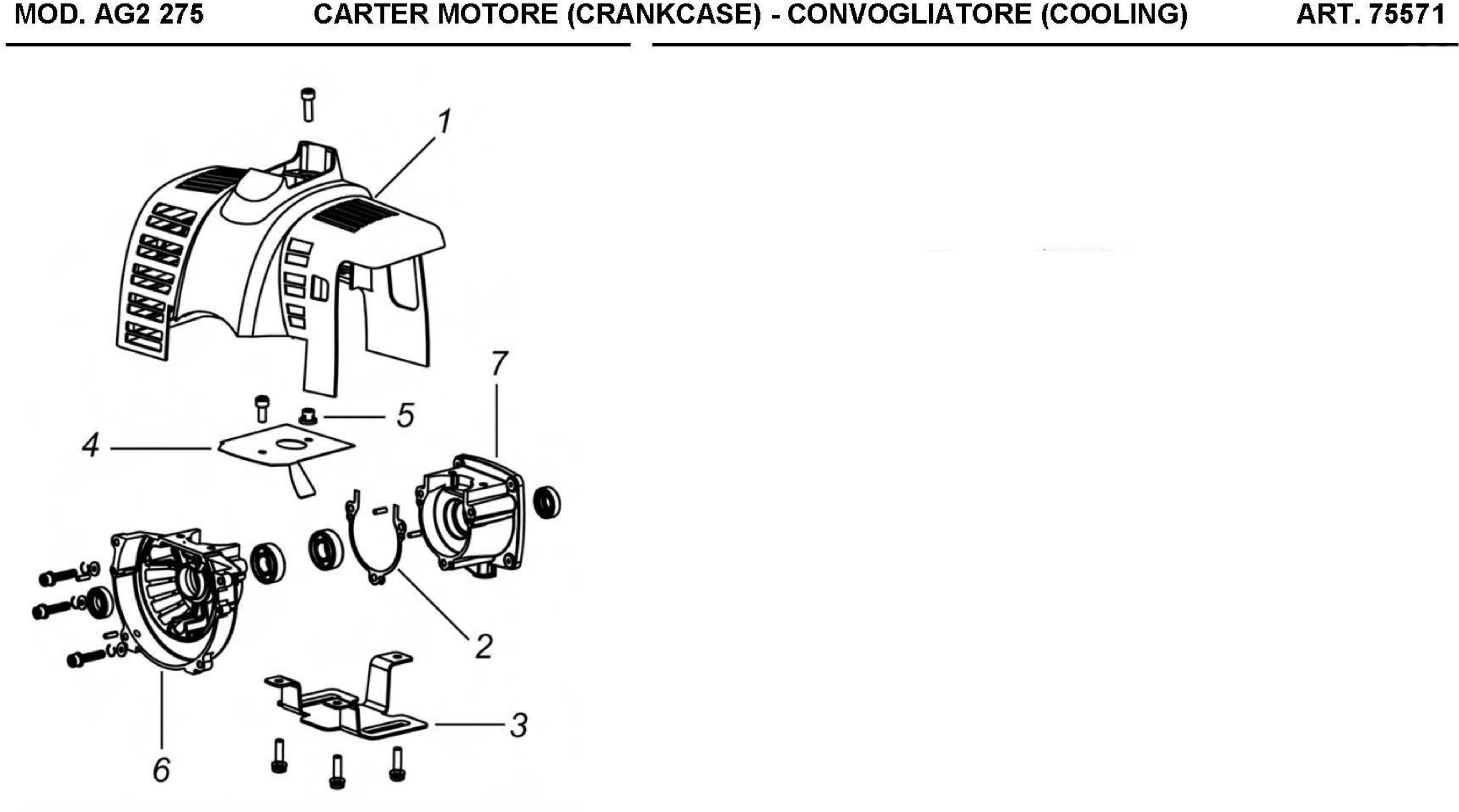 MOD. AG2 275 CARTER MOTORE (CRANKCASE) - CONVOGLIATORE (COOLING) ART. 75571

1

7

5

4

2

3

6