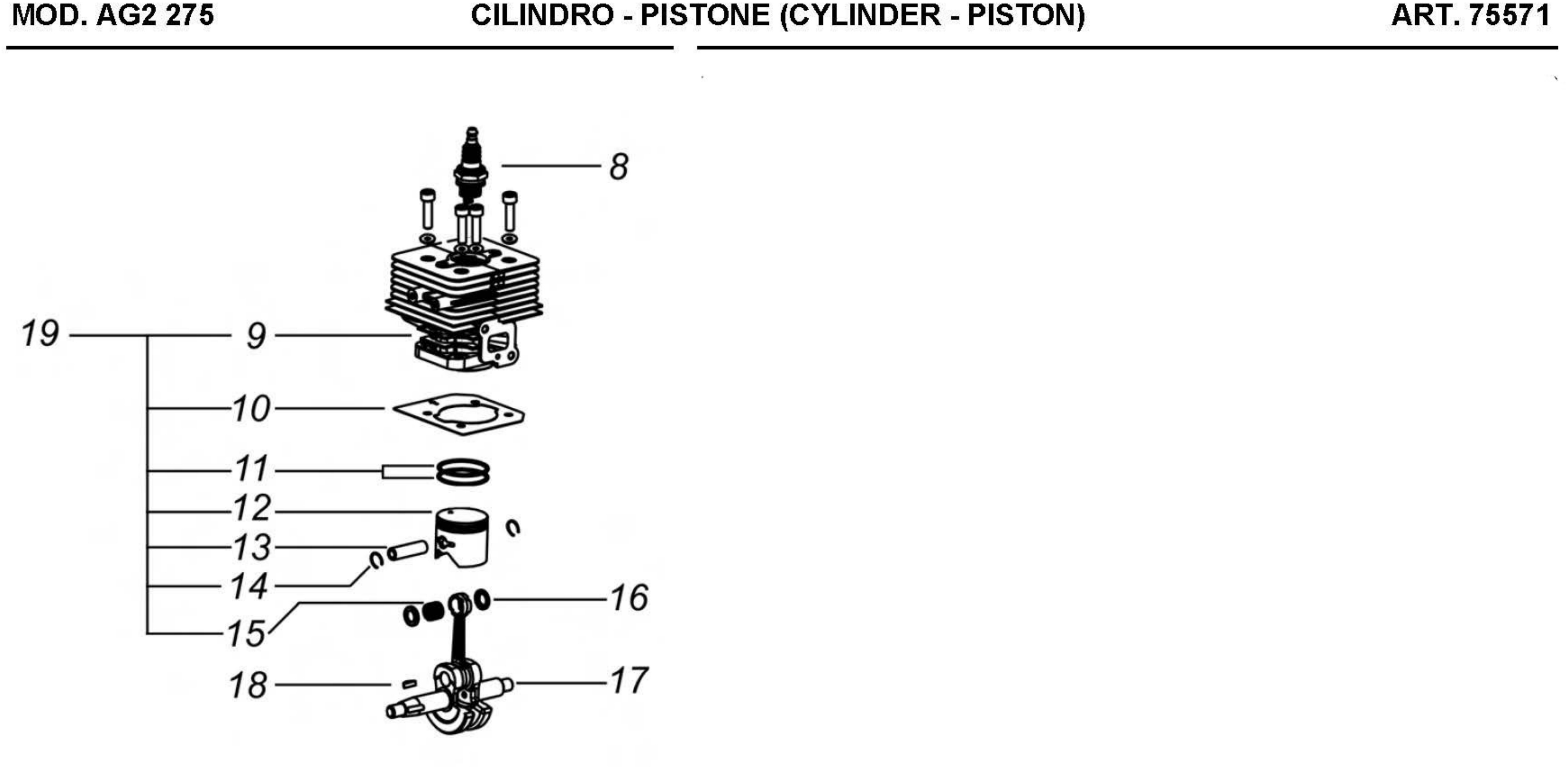 MOD. AG2 275

CILINDRO - PISTONE (CYLINDER - PISTON)

ART. 75571

8

19

9

10

11

12

13

14

15

16

18

17