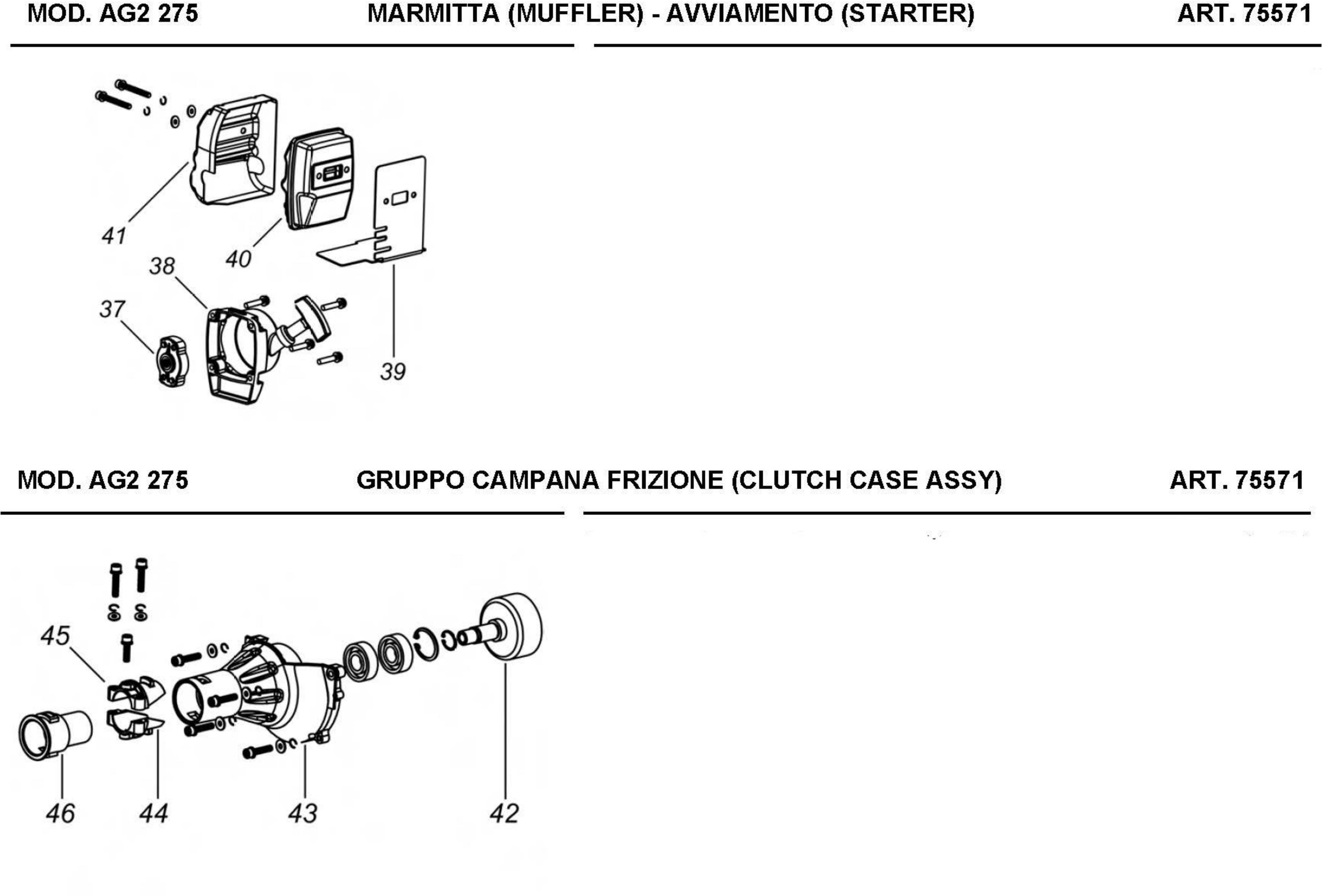 MOD. AG2 275 MARMITTA (MUFFLER) - AVVIAMENTO (STARTER) ART. 75571

41
40
38
37
39

MOD. AG2 275 GRUPPO CAMPANA FRIZIONE (CLUTCH CASE ASSY) ART. 75571

45
46
44
43
42