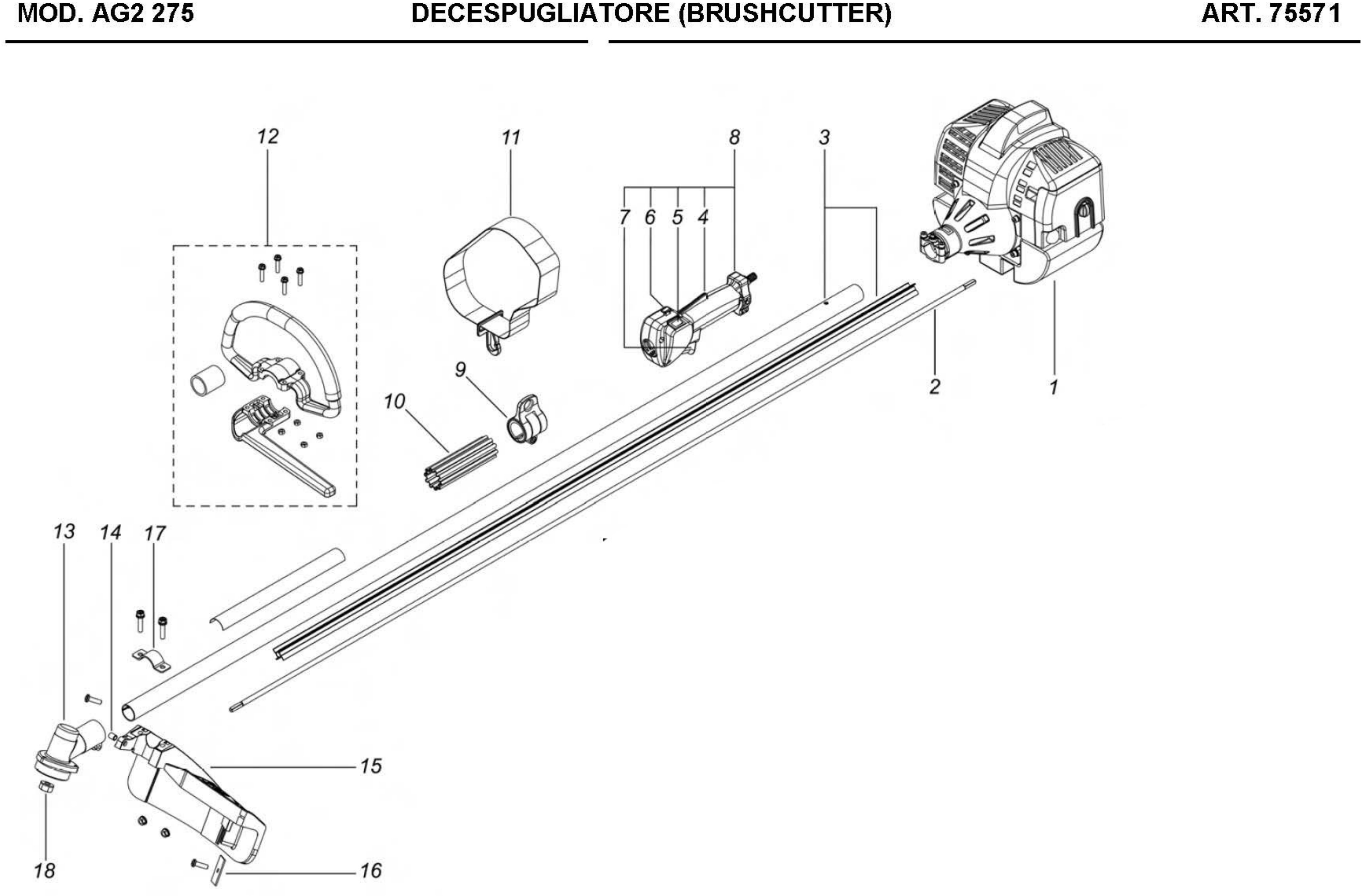 MOD. AG2 275 DECESPUGLIATORE (BRUSHCUTTER) ART. 75571

12

11

8

3

7 6 5 4

9

10

2

1

13 14 17

15

18

16