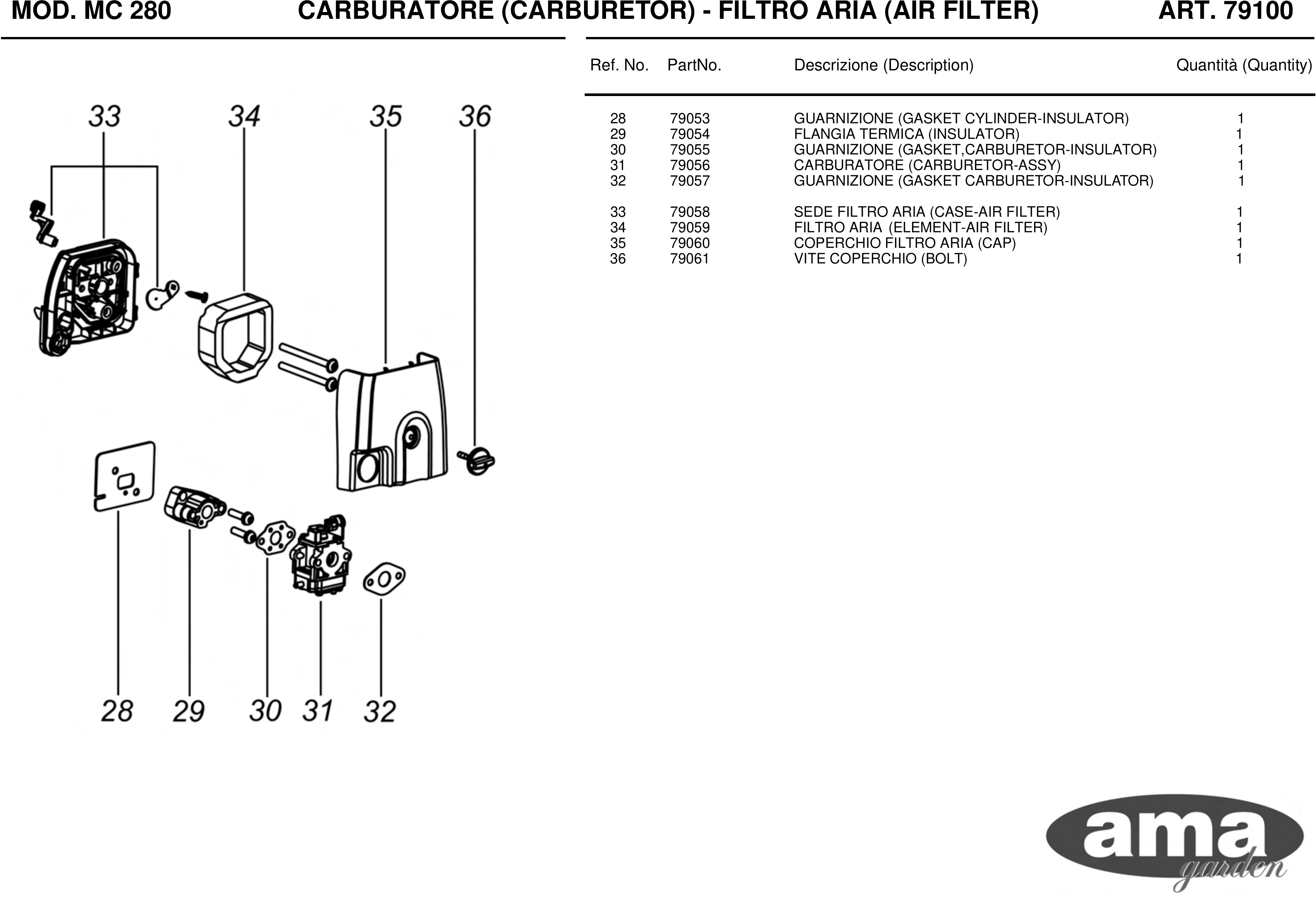 MOD. MC 280 CARBURATORE (CARBURETOR) - FILTRO ARIA (AIR FILTER) ART. 79100

33 34 35 36

28 29 30 31 32

| Ref. No. | PartNo. | Descrizione (Description) | Quantità (Quantity) |
|---|---|---|---|
| 28 | 79053 | GUARNIZIONE (GASKET CYLINDER-INSULATOR) | 1 |
| 29 | 79054 | FLANGIA TERMICA (INSULATOR) | 1 |
| 30 | 79055 | GUARNIZIONE (GASKET,CARBURETOR-INSULATOR) | 1 |
| 31 | 79056 | CARBURATORE (CARBURETOR-ASSY) | 1 |
| 32 | 79057 | GUARNIZIONE (GASKET CARBURETOR-INSULATOR) | 1 |
| 33 | 79058 | SEDE FILTRO ARIA (CASE-AIR FILTER) | 1 |
| 34 | 79059 | FILTRO ARIA (ELEMENT-AIR FILTER) | 1 |
| 35 | 79060 | COPERCHIO FILTRO ARIA (CAP) | 1 |
| 36 | 79061 | VITE COPERCHIO (BOLT) | 1 |

ama garden