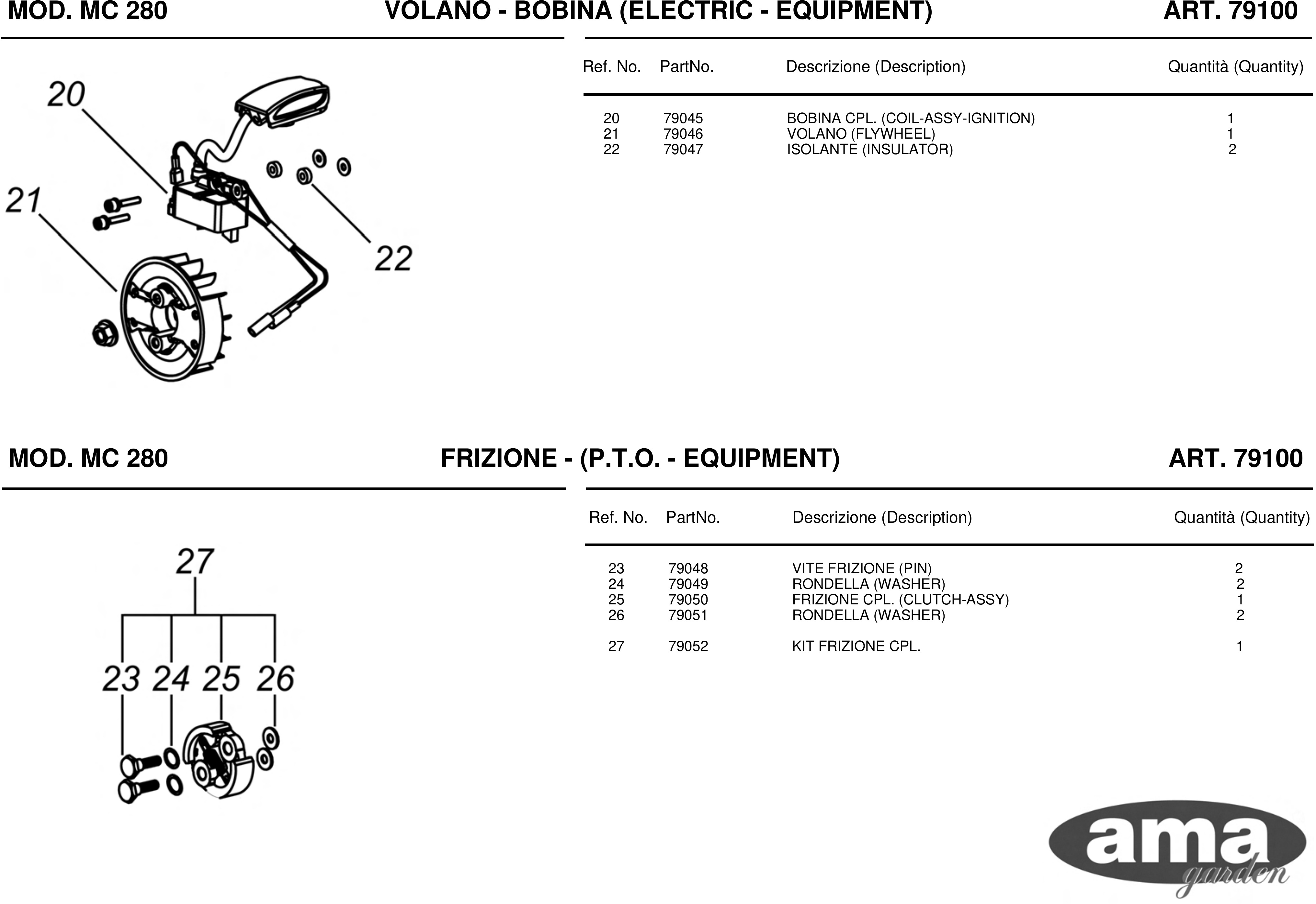 MOD. MC 280 VOLANO - BOBINA (ELECTRIC - EQUIPMENT) ART. 79100

20

21

22

| Ref. No. | PartNo. | Descrizione (Description) | Quantità (Quantity) |
|---|---|---|---|
| 20 | 79045 | BOBINA CPL. (COIL-ASSY-IGNITION) | 1 |
| 21 | 79046 | VOLANO (FLYWHEEL) | 1 |
| 22 | 79047 | ISOLANTE (INSULATOR) | 2 |

MOD. MC 280 FRIZIONE - (P.T.O. - EQUIPMENT) ART. 79100

27

23 24 25 26

| Ref. No. | PartNo. | Descrizione (Description) | Quantità (Quantity) |
|---|---|---|---|
| 23 | 79048 | VITE FRIZIONE (PIN) | 2 |
| 24 | 79049 | RONDELLA (WASHER) | 2 |
| 25 | 79050 | FRIZIONE CPL. (CLUTCH-ASSY) | 1 |
| 26 | 79051 | RONDELLA (WASHER) | 2 |
| 27 | 79052 | KIT FRIZIONE CPL. | 1 |

ama garden