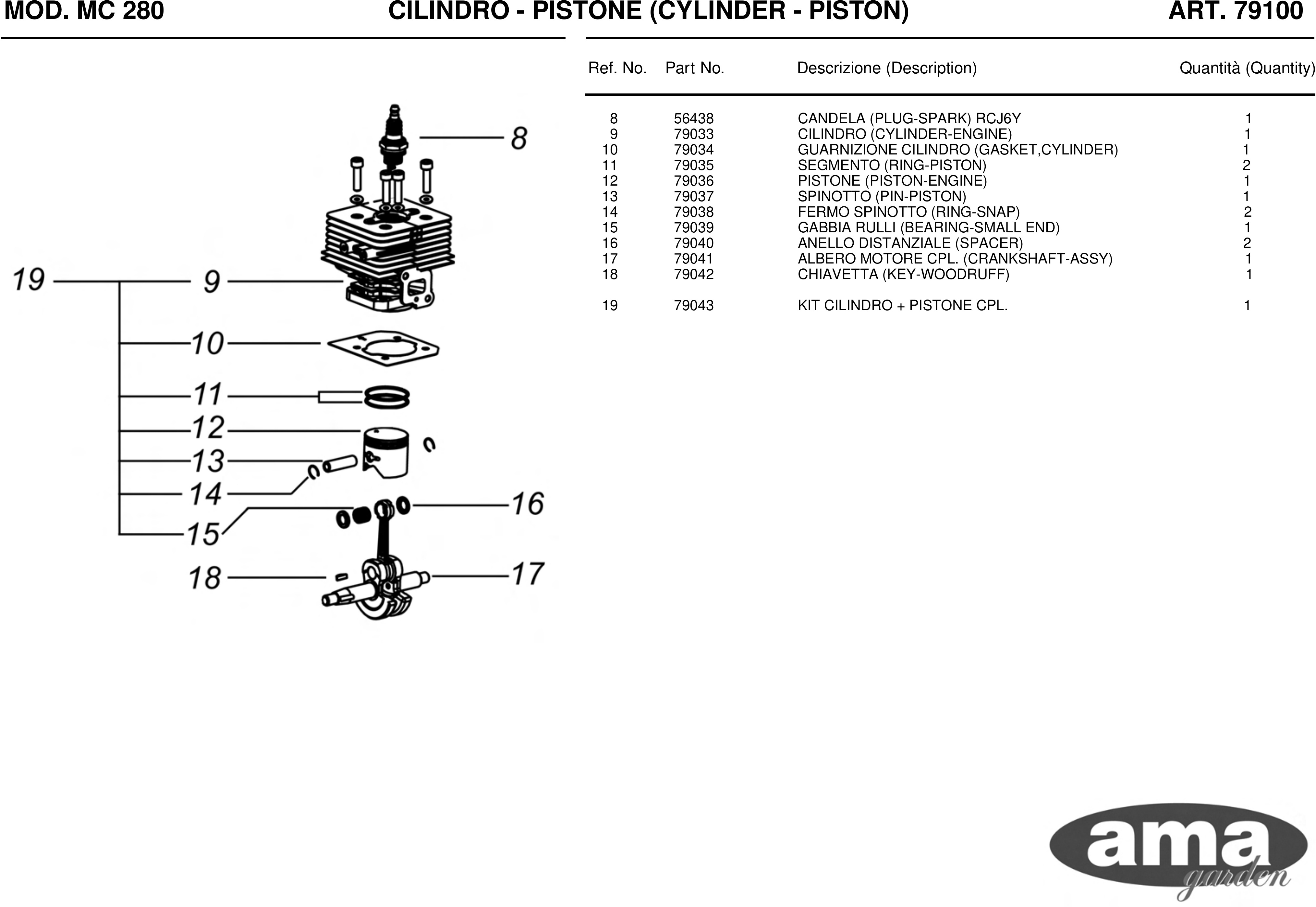 MOD. MC 280 CILINDRO - PISTONE (CYLINDER - PISTON) ART. 79100

8
19
9
10
11
12
13
14
15
16
18
17

| Ref. No. | Part No. | Descrizione (Description) | Quantità (Quantity) |
|---|---|---|---|
| 8 | 56438 | CANDELA (PLUG-SPARK) RCJ6Y | 1 |
| 9 | 79033 | CILINDRO (CYLINDER-ENGINE) | 1 |
| 10 | 79034 | GUARNIZIONE CILINDRO (GASKET,CYLINDER) | 1 |
| 11 | 79035 | SEGMENTO (RING-PISTON) | 2 |
| 12 | 79036 | PISTONE (PISTON-ENGINE) | 1 |
| 13 | 79037 | SPINOTTO (PIN-PISTON) | 1 |
| 14 | 79038 | FERMO SPINOTTO (RING-SNAP) | 2 |
| 15 | 79039 | GABBIA RULLI (BEARING-SMALL END) | 1 |
| 16 | 79040 | ANELLO DISTANZIALE (SPACER) | 2 |
| 17 | 79041 | ALBERO MOTORE CPL. (CRANKSHAFT-ASSY) | 1 |
| 18 | 79042 | CHIAVETTA (KEY-WOODRUFF) | 1 |
| 19 | 79043 | KIT CILINDRO + PISTONE CPL. | 1 |

ama garden