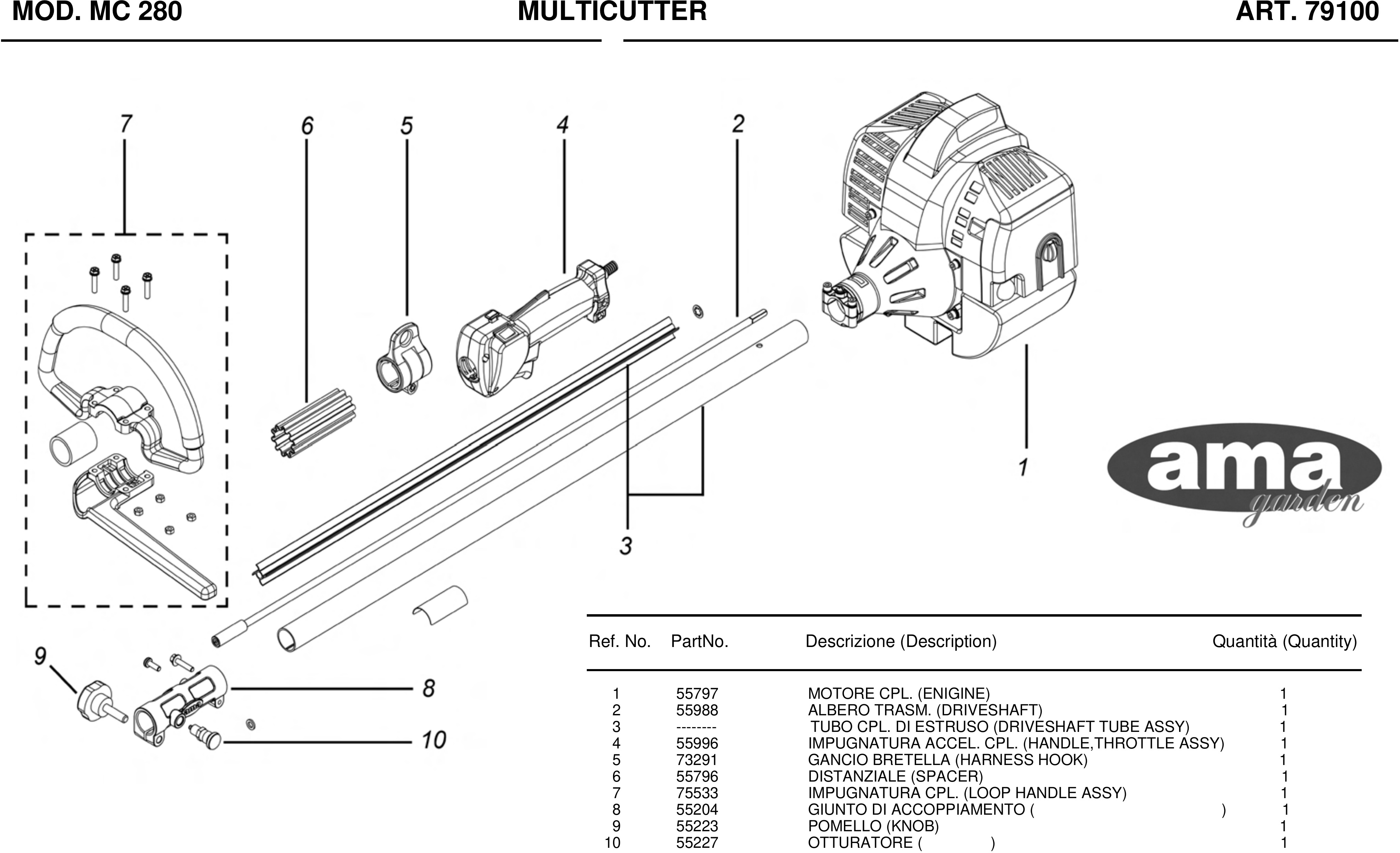 MOD. MC 280

MULTICUTTER

ART. 79100

7

6

5

4

2

1

3

9

8

10

ama garden

| Ref. No. | PartNo. | Descrizione (Description) | Quantità (Quantity) |
|---|---|---|---|
| 1 | 55797 | MOTORE CPL. (ENIGINE) | 1 |
| 2 | 55988 | ALBERO TRASM. (DRIVESHAFT) | 1 |
| 3 | -------- | TUBO CPL. DI ESTRUSO (DRIVESHAFT TUBE ASSY) | 1 |
| 4 | 55996 | IMPUGNATURA ACCEL. CPL. (HANDLE,THROTTLE ASSY) | 1 |
| 5 | 73291 | GANCIO BRETELLA (HARNESS HOOK) | 1 |
| 6 | 55796 | DISTANZIALE (SPACER) | 1 |
| 7 | 75533 | IMPUGNATURA CPL. (LOOP HANDLE ASSY) | 1 |
| 8 | 55204 | GIUNTO DI ACCOPPIAMENTO ( ) | 1 |
| 9 | 55223 | POMELLO (KNOB) | 1 |
| 10 | 55227 | OTTURATORE ( ) | 1 |