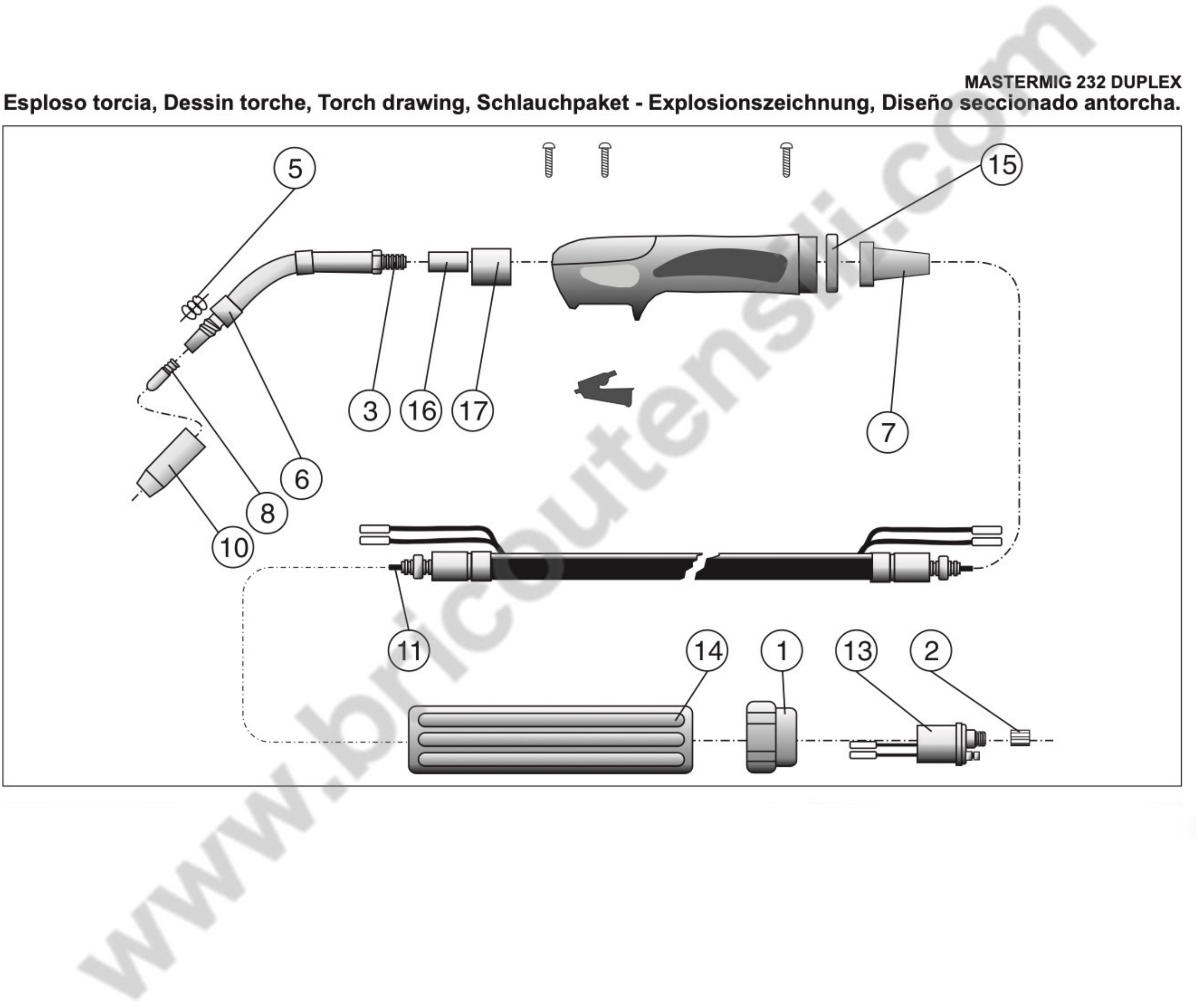 MASTERMIG 232 DUPLEX
Esploso torcia, Dessin torche, Torch drawing, Schlauchpaket - Explosionszeichnung, Diseño seccionado antorcha.

5
15
3
16
17
7
6
8
10
11
14
1
13
2

www.bricoutensili.com