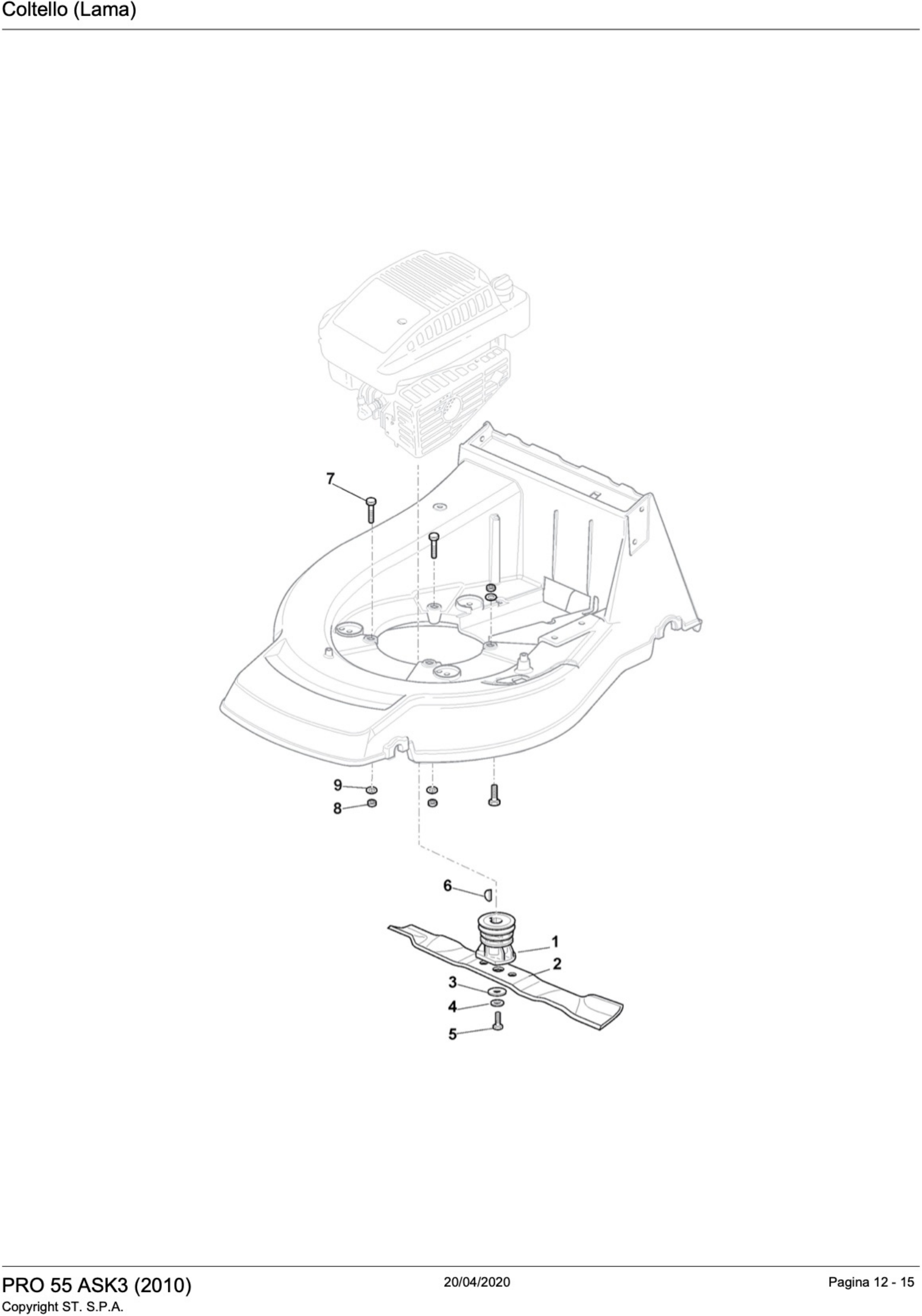 Coltello (Lama)

7

9
8

6
1
2
3
4
5

PRO 55 ASK3 (2010)
Copyright ST. S.P.A.
20/04/2020
Pagina 12 - 15