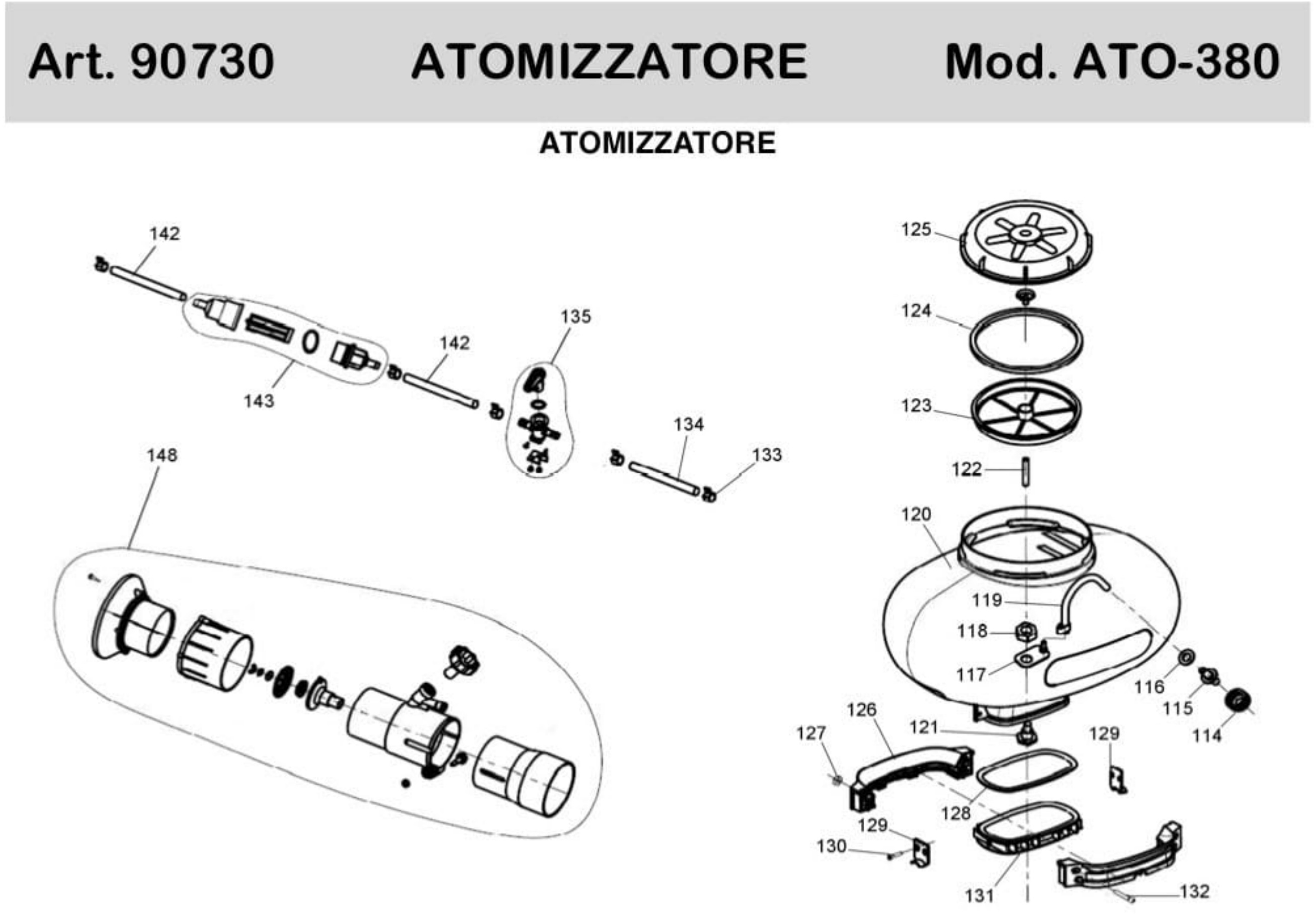 Art. 90730 ATOMIZZATORE Mod. ATO-380

ATOMIZZATORE

142
143
142
135
134
133
148
125
124
123
122
120
119
118
117
116
115
114
126
127
121
129
128
129
130
131
132