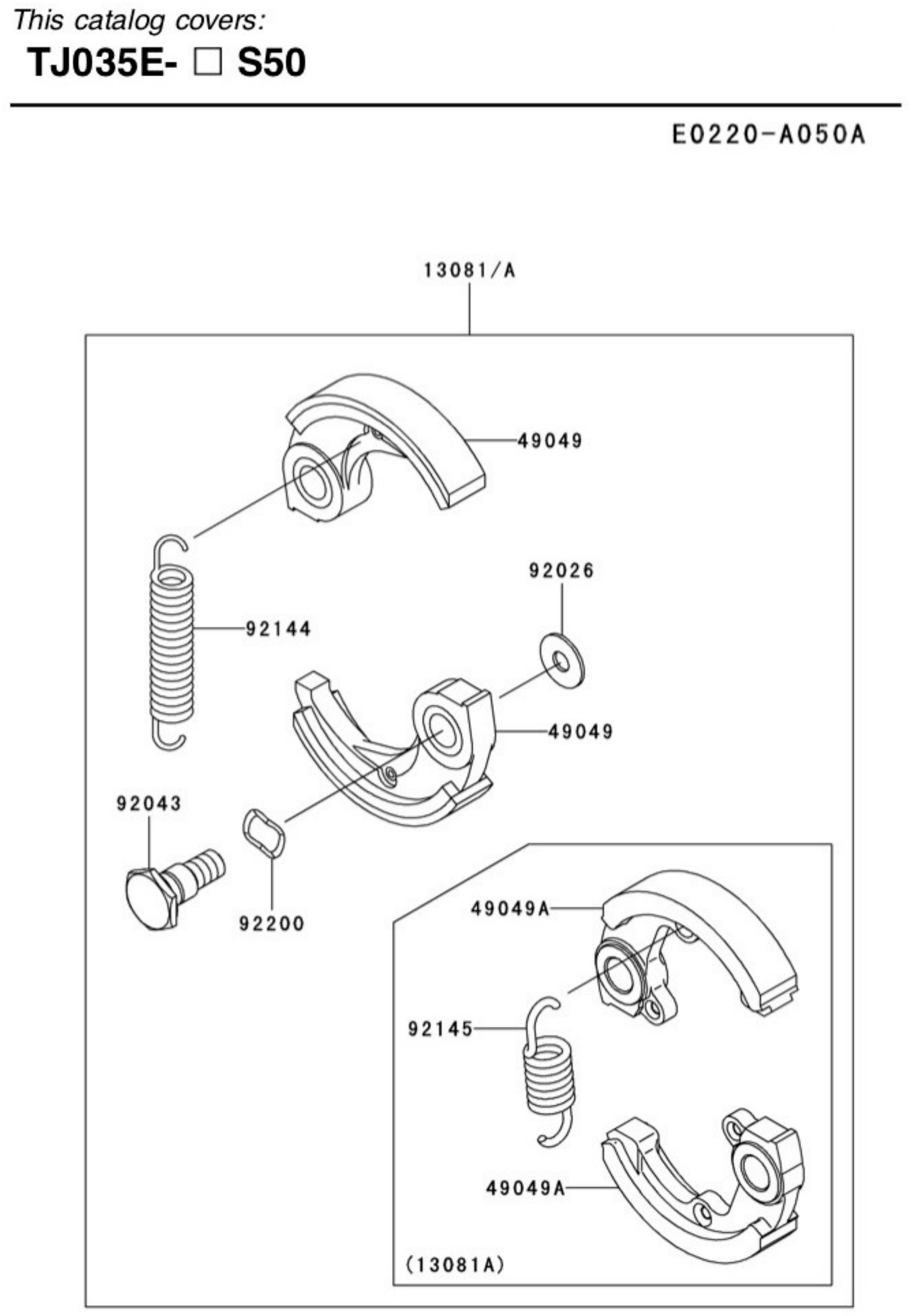 This catalog covers:
TJ035E- □ S50

E0220-A050A

13081/A

49049

92026

92144

49049

92043

92200

49049A

92145

49049A

(13081A)