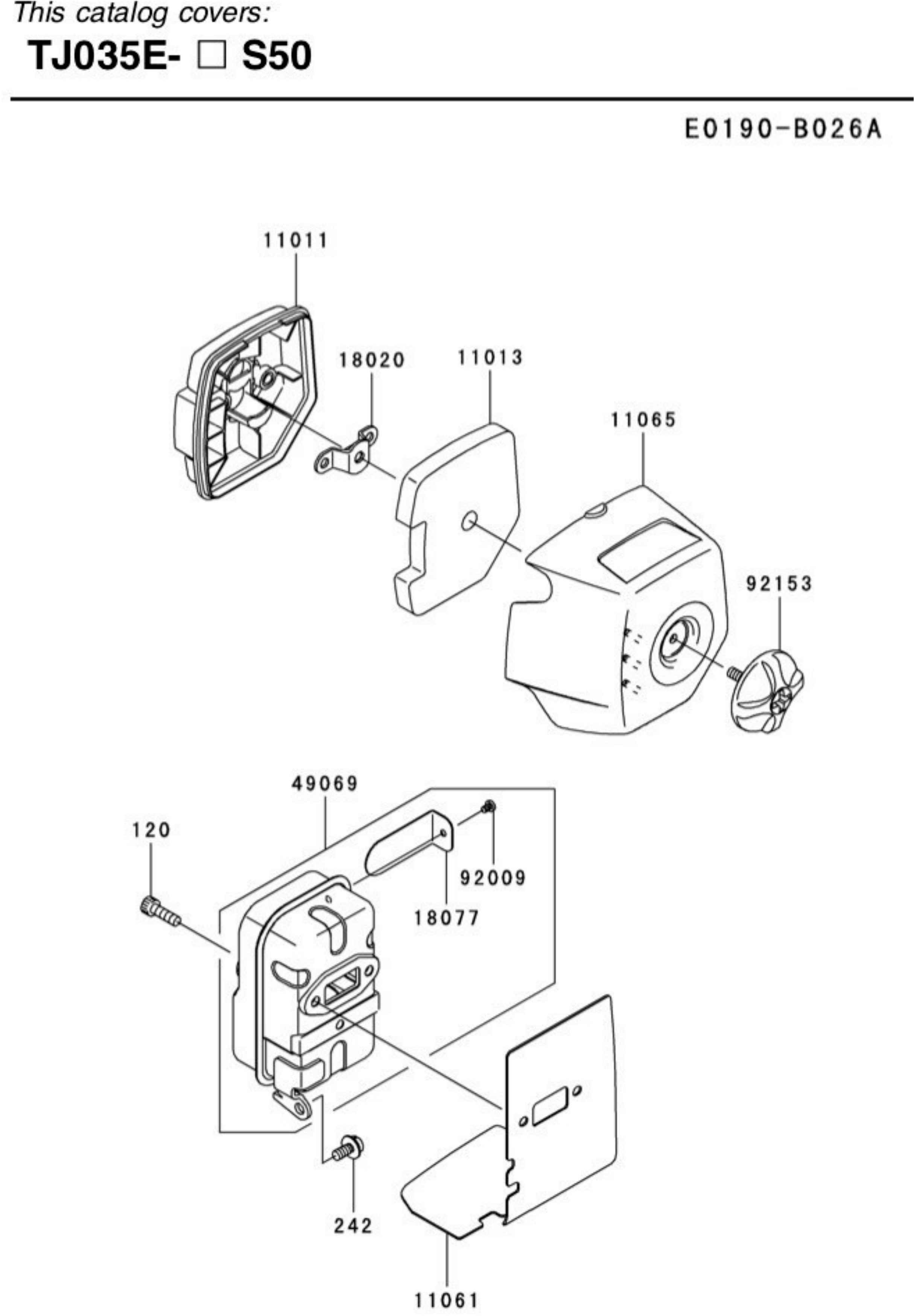 This catalog covers:
TJ035E- □ S50

E0190-B026A

11011
18020
11013
11065
92153
49069
120
92009
18077
242
11061