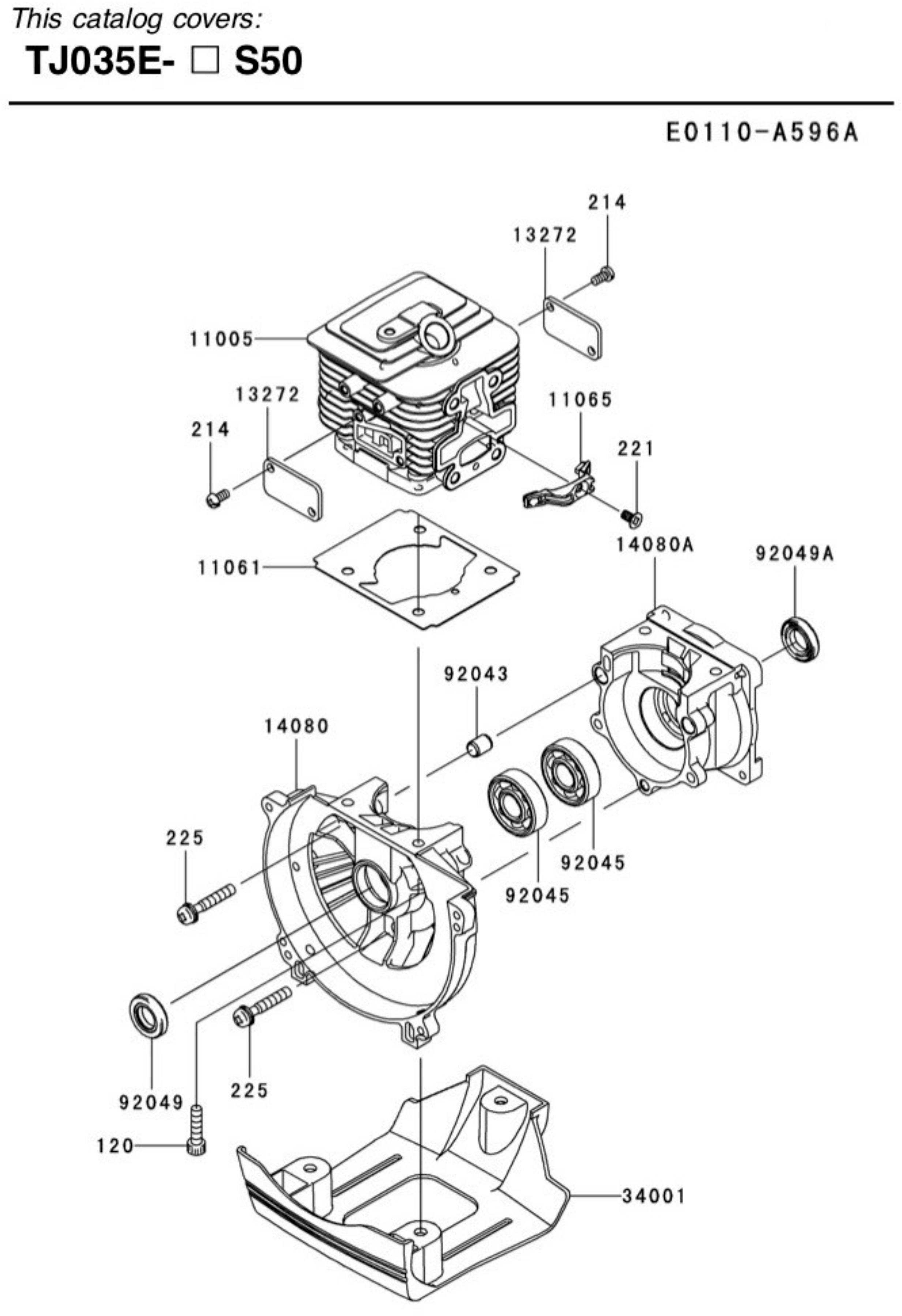 This catalog covers:
TJ035E- □ S50

E0110-A596A

214
13272
11005
13272
214
11065
221
11061
14080A
92049A
92043
14080
225
92045
92045
92049
225
120
34001