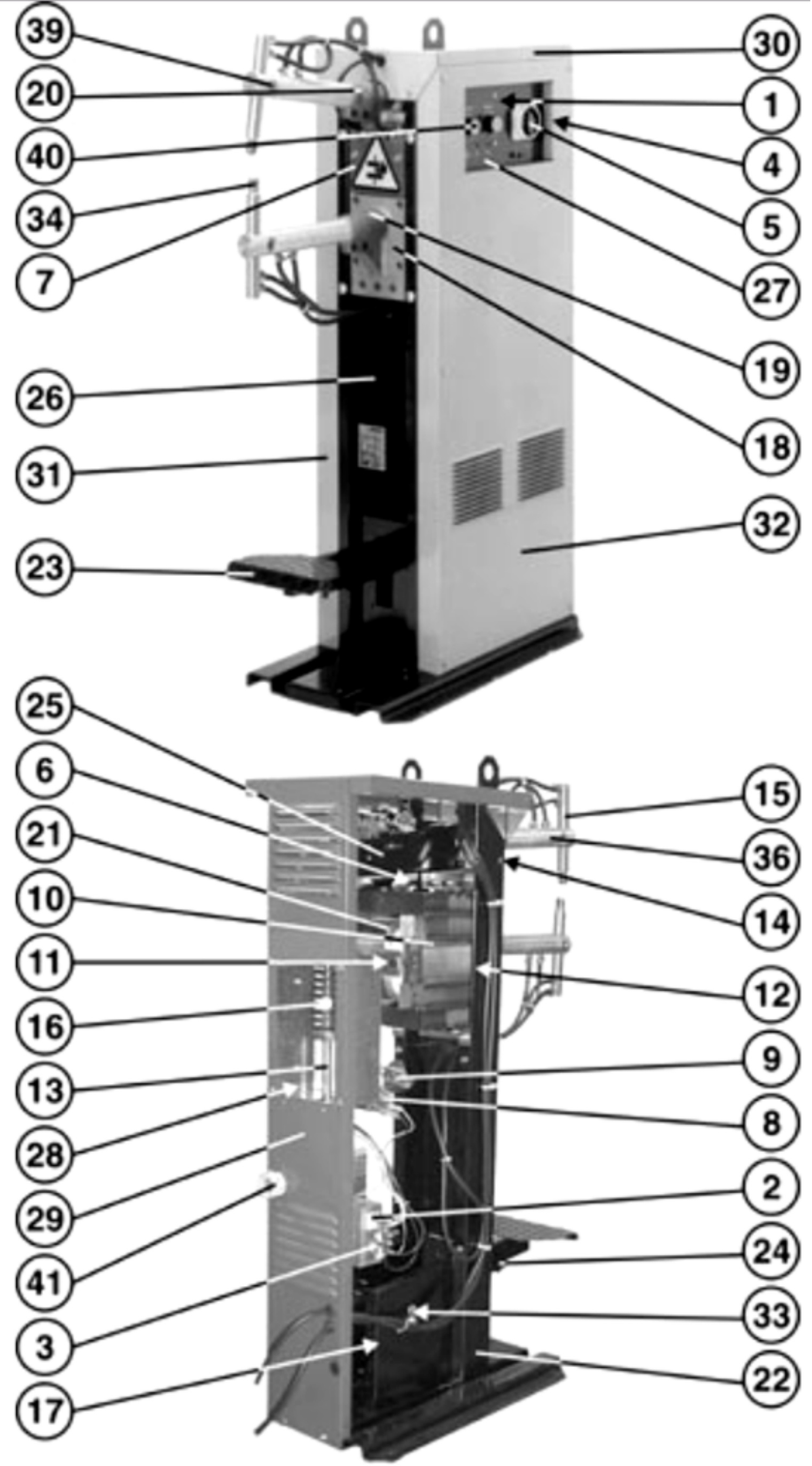 39
20
40
34
7
26
31
23
30
1
4
5
27
19
18
32
25
6
21
10
11
16
13
28
29
41
3
17
15
36
14
12
9
8
2
24
33
22