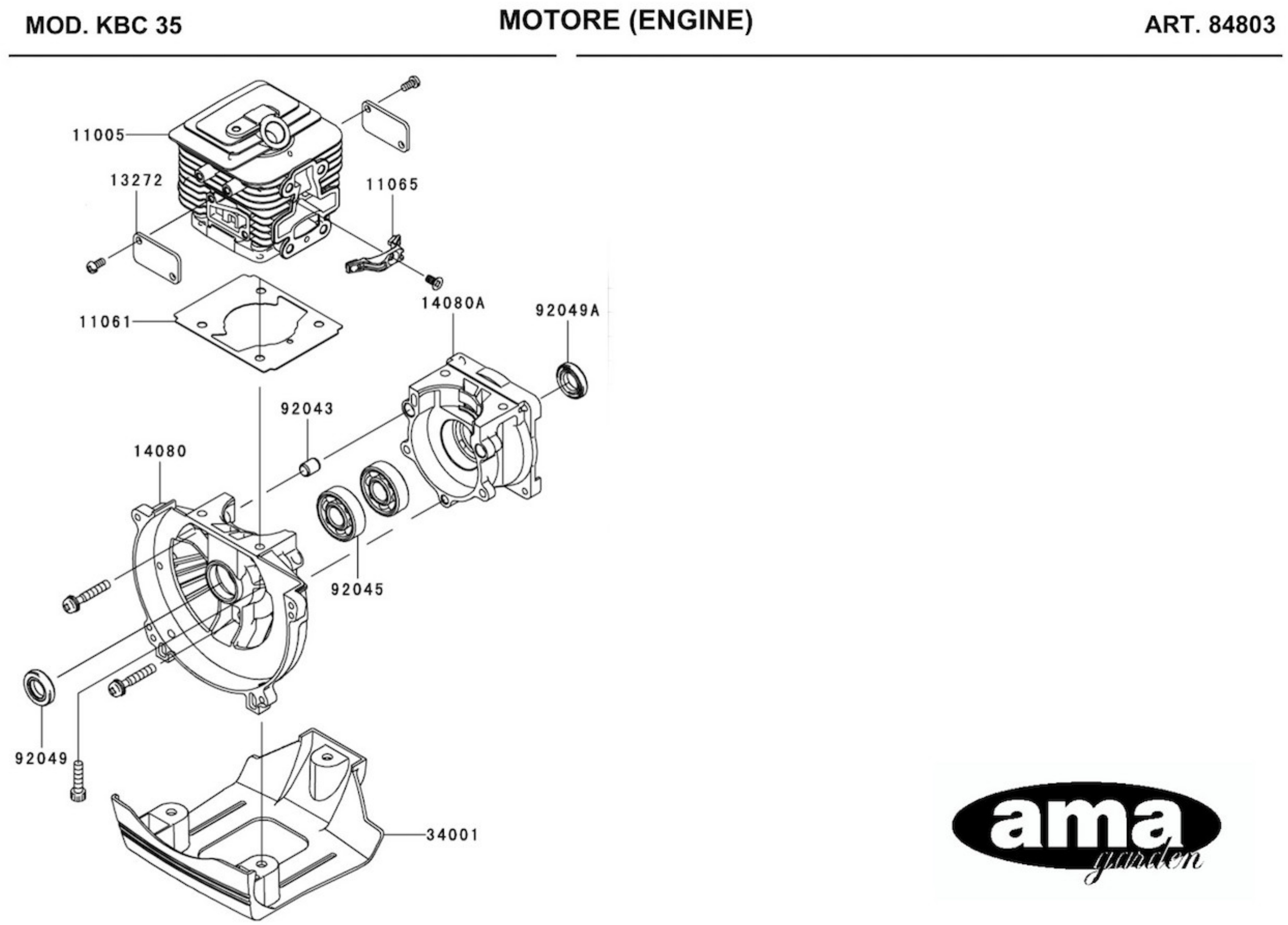 MOD. KBC 35

MOTORE (ENGINE)

ART. 84803

11005

13272

11065

11061

14080A

92049A

92043

14080

92045

92049

34001

ama
garden