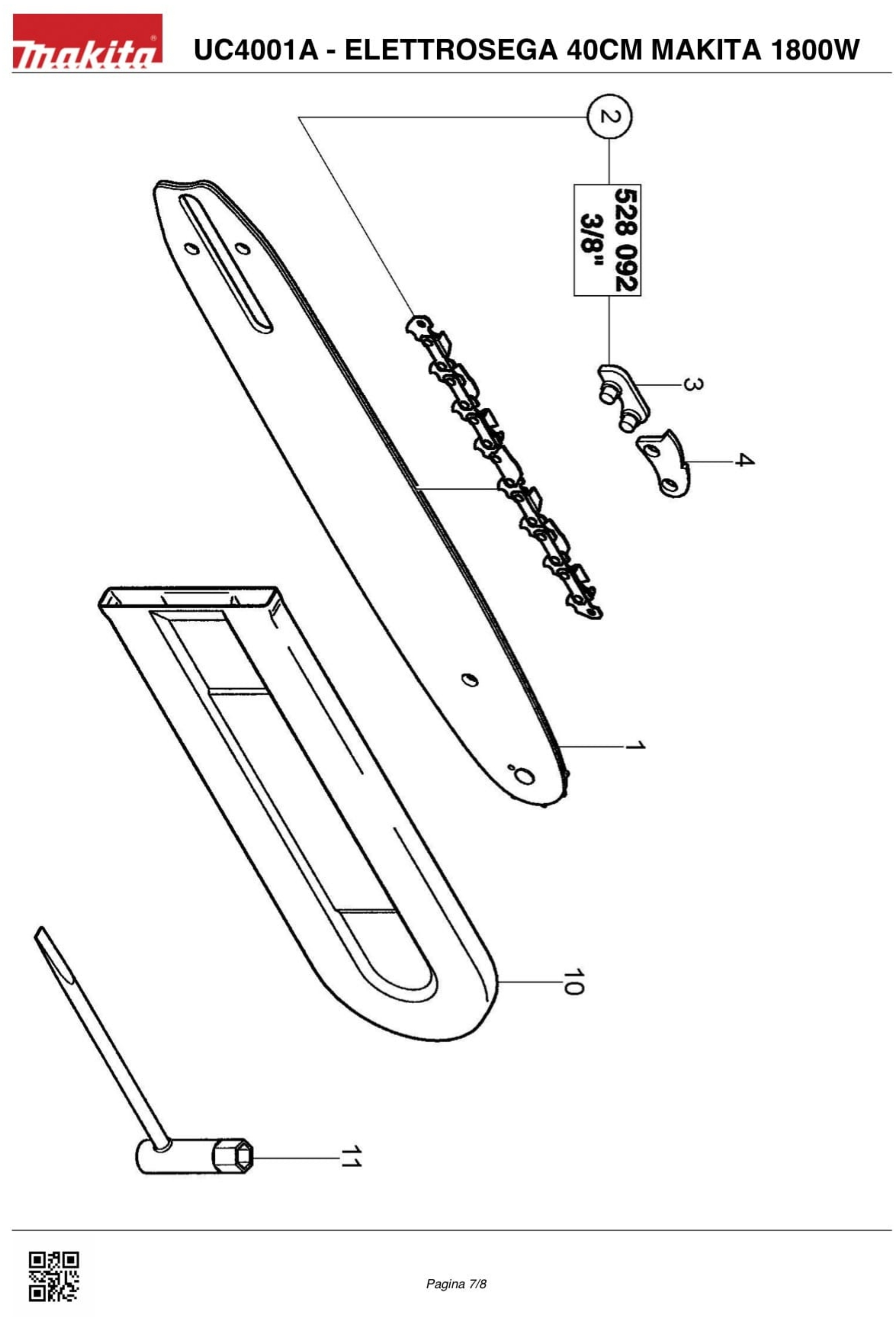 makita

UC4001A - ELETTROSEGA 40CM MAKITA 1800W

2

528 092
3/8"

3

4

1

10

11

Pagina 7/8