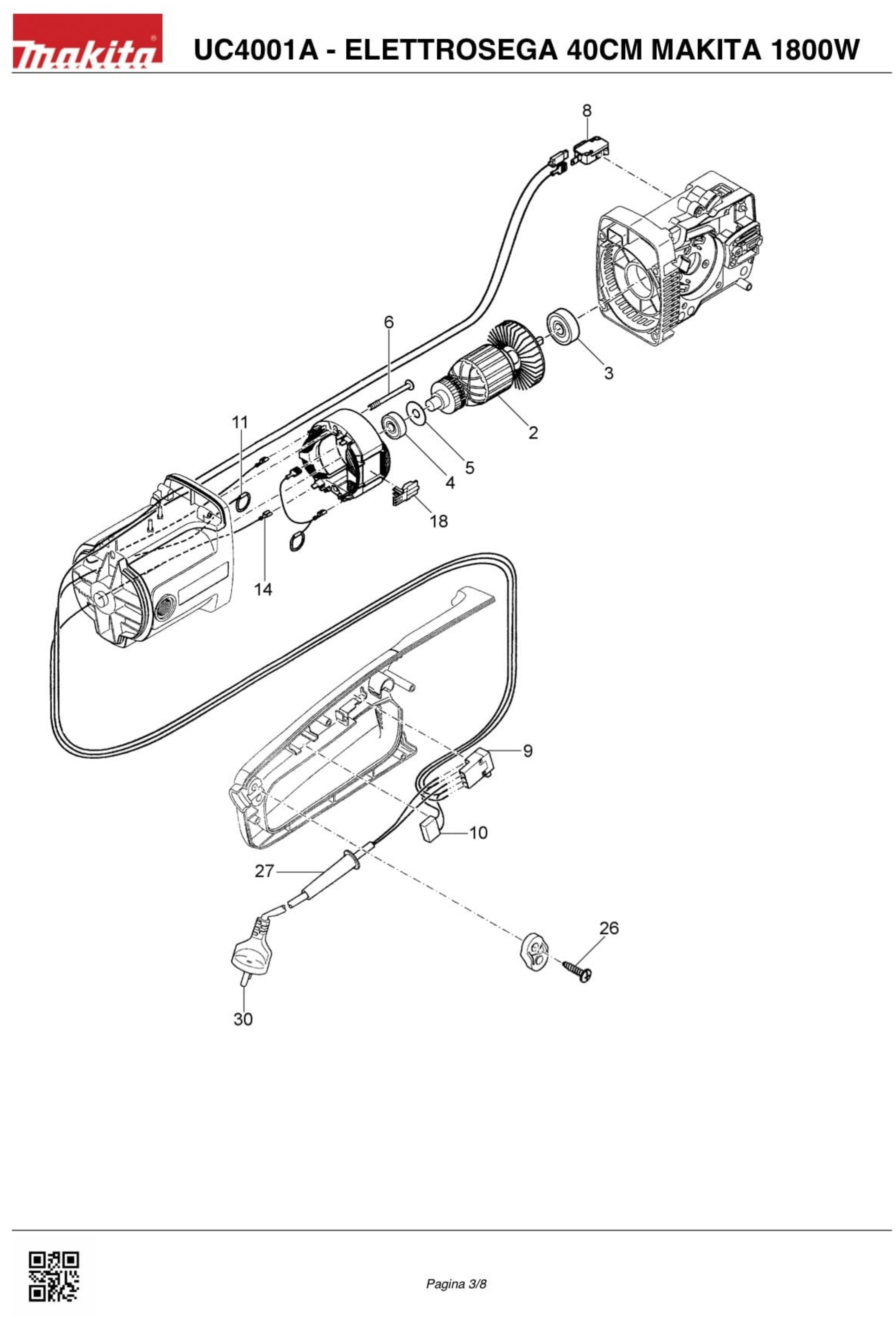 makita

UC4001A - ELETTROSEGA 40CM MAKITA 1800W

8

6

3

2

11

5

4

18

14

9

10

27

26

30

Pagina 3/8