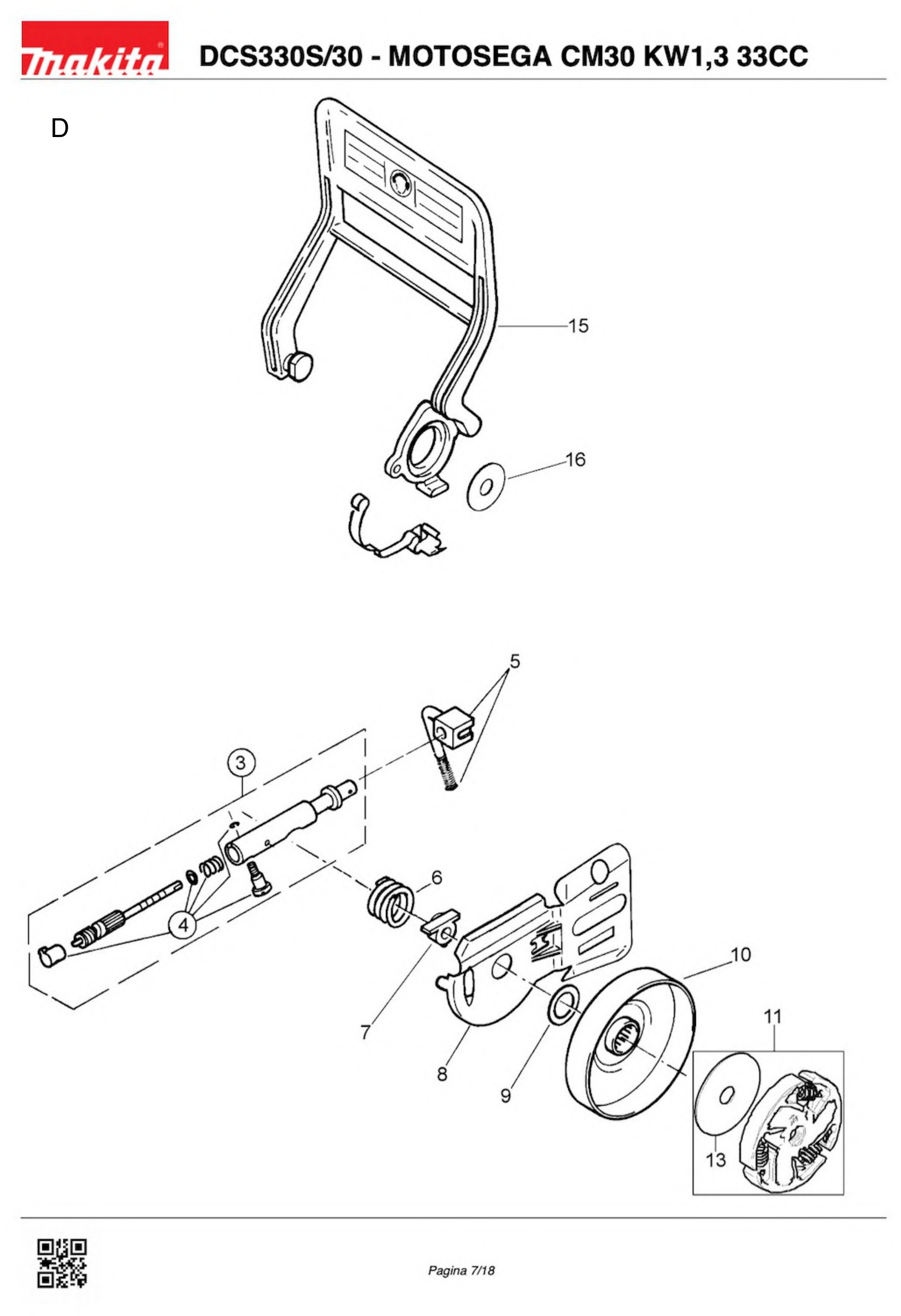 makita
DCS330S/30 - MOTOSEGA CM30 KW1,3 33CC

D

15
16
5
3
6
4
10
7
11
8
9
13

Pagina 7/18