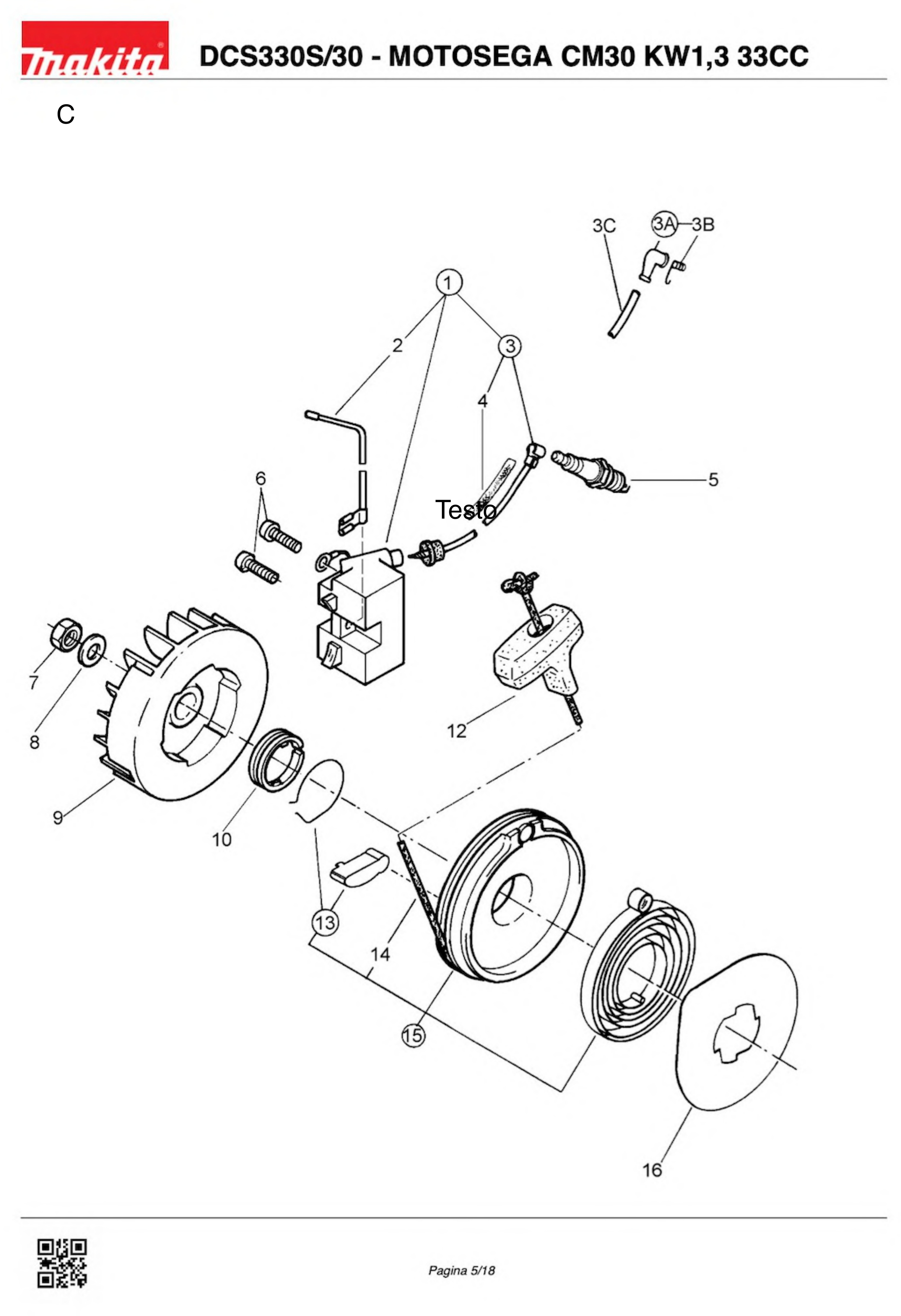 makita

DCS330S/30 - MOTOSEGA CM30 KW1,3 33CC

C

3C
3A
3B
1
2
3
4
5
6
Testo
7
8
9
10
12
13
14
15
16

Pagina 5/18