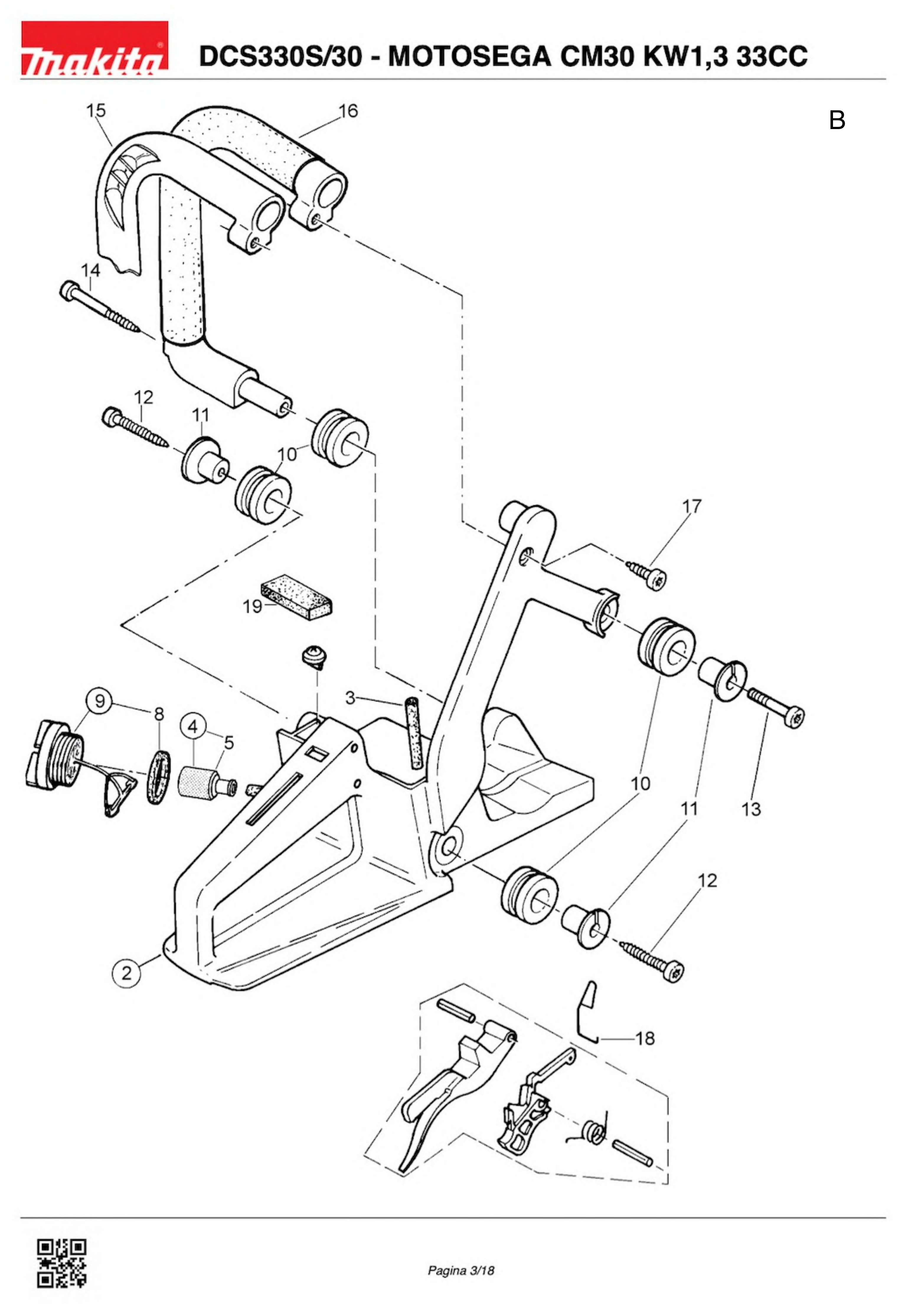 makita

DCS330S/30 - MOTOSEGA CM30 KW1,3 33CC

B

15
16
14
12
11
10
17
19
3
9
8
4
5
10
11
13
12
2
18

Pagina 3/18