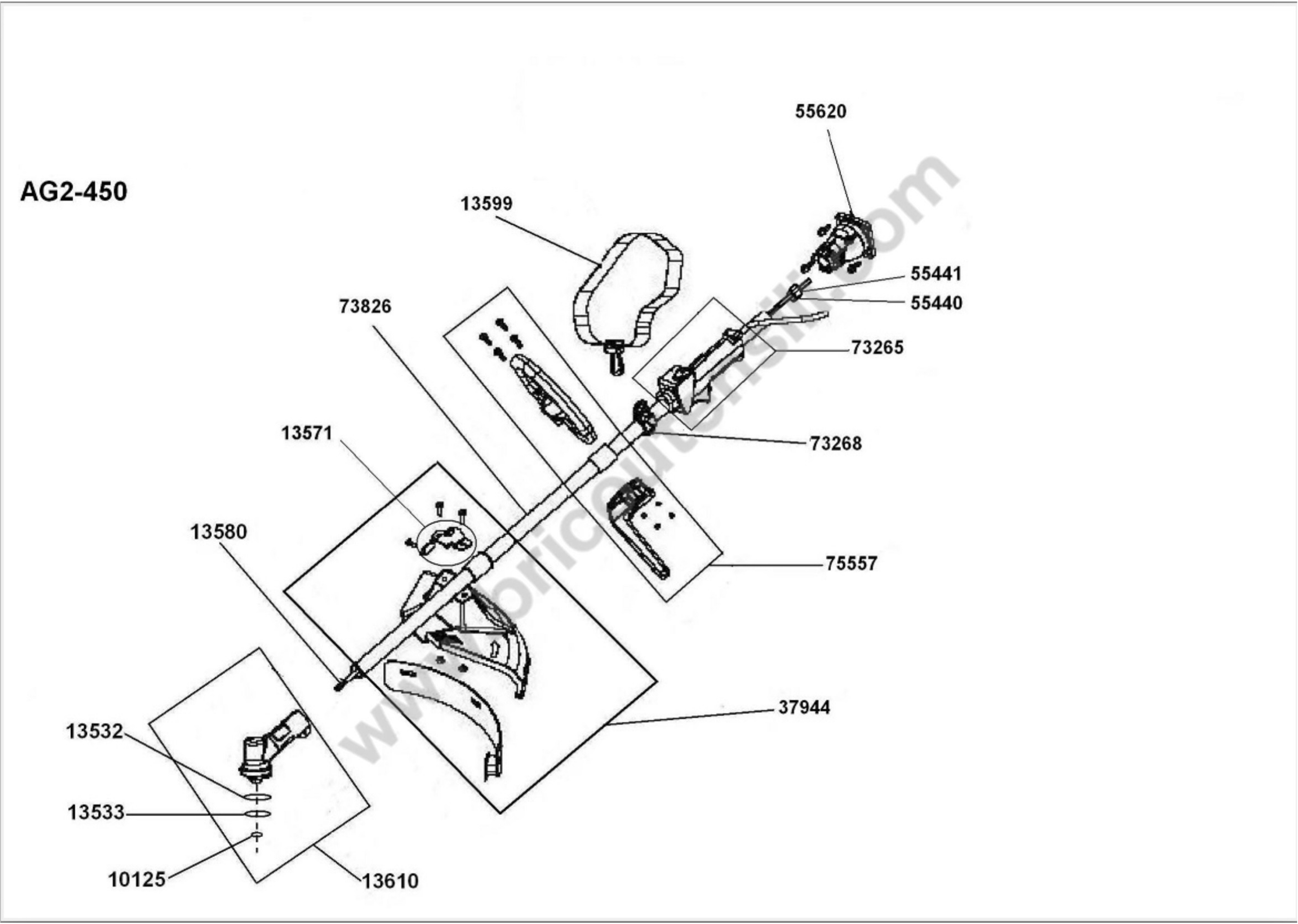 AG2-450

55620

13599

55441

55440

73826

73265

13571

73268

13580

75557

37944

13532

13533

10125

13610

www.bricoutensili.com