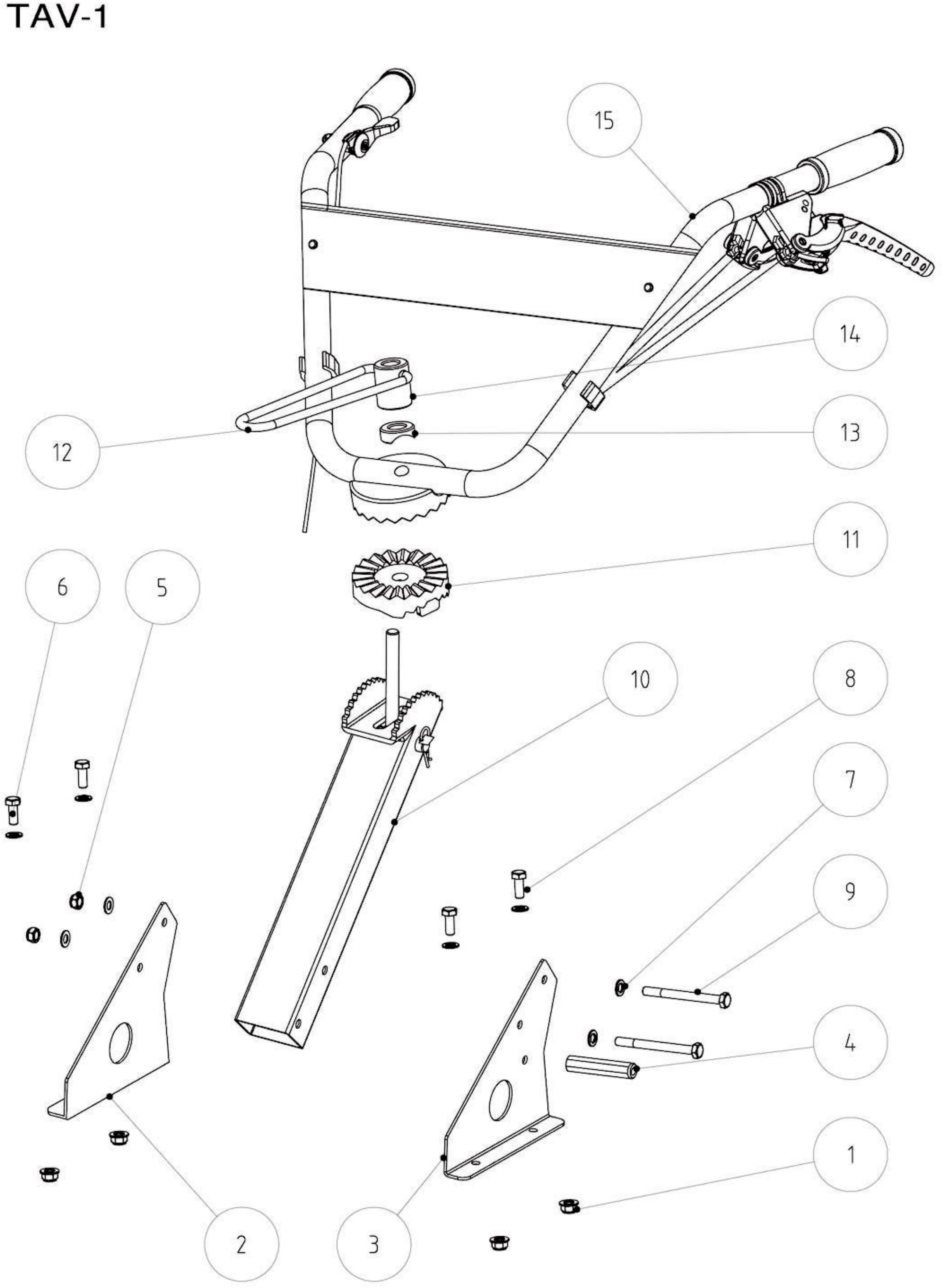 TAV-1

15
14
13
12
11
6
5
10
8
7
9
4
1
2
3