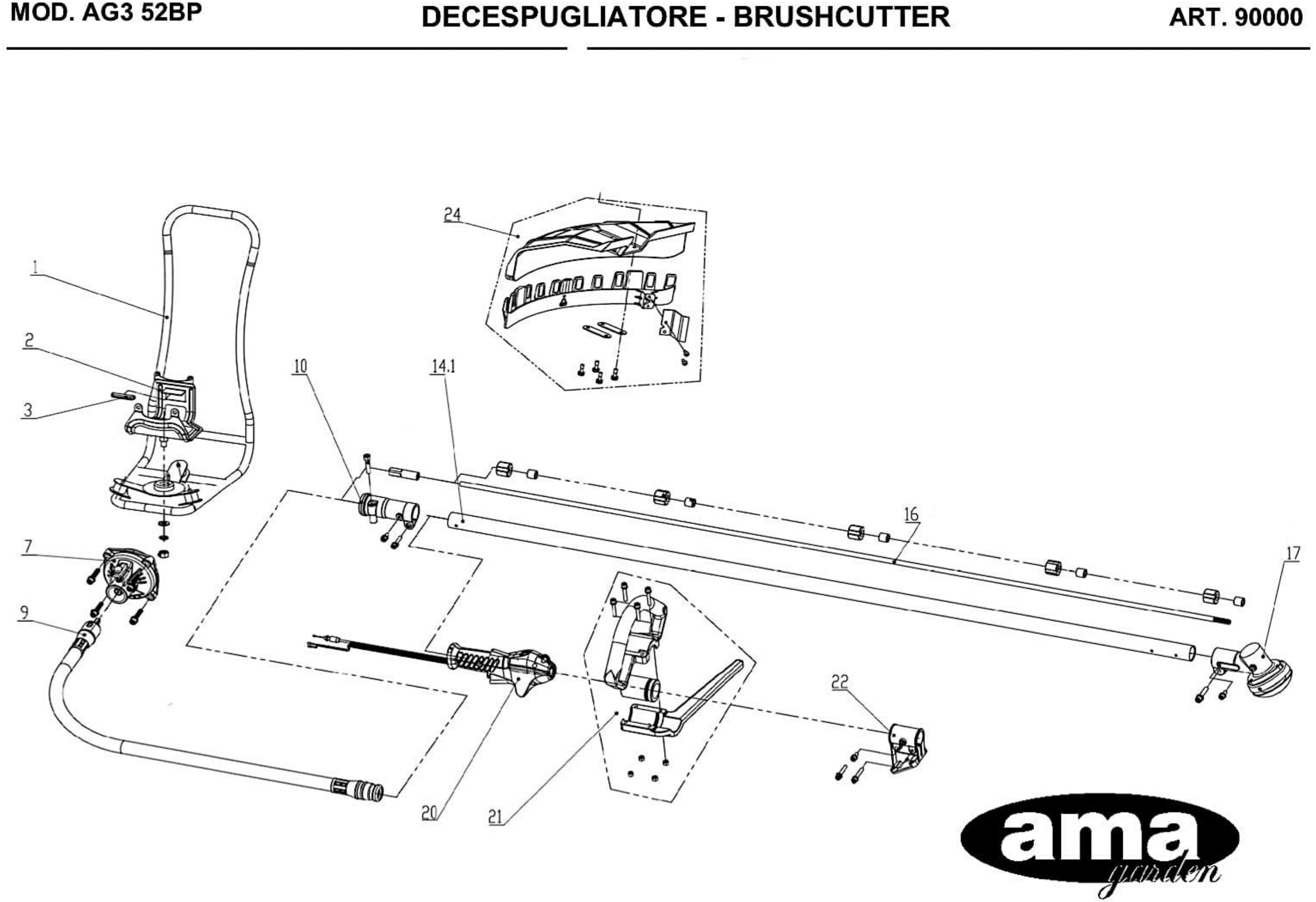 MOD. AG3 52BP
DECESPUGLIATORE - BRUSHCUTTER
ART. 90000

24
1
2
3
10
14.1
16
17
7
9
22
20
21

ama
garden