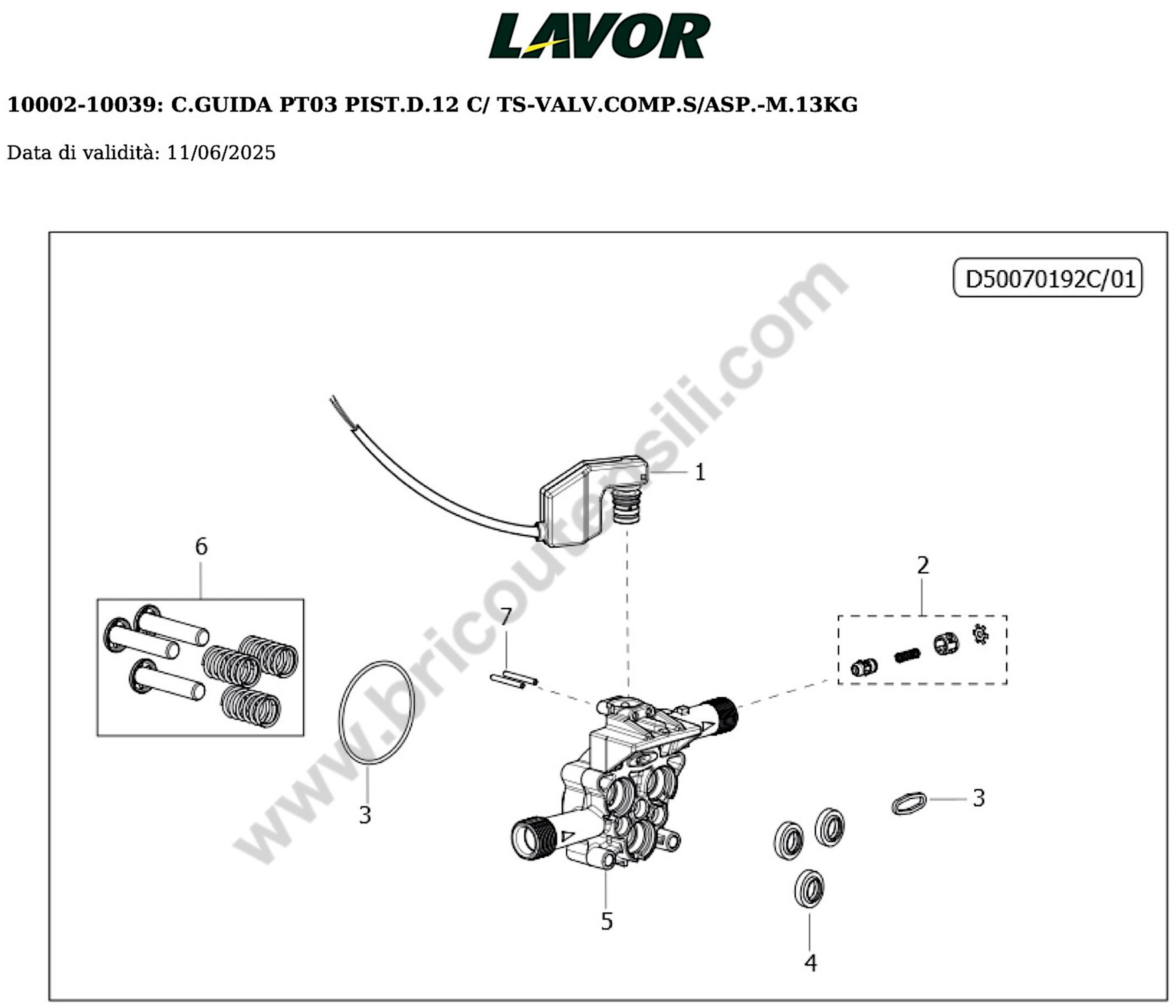 LAVOR

10002-10039: C.GUIDA PT03 PIST.D.12 C/ TS-VALV.COMP.S/ASP.-M.13KG

Data di validità: 11/06/2025

D50070192C/01

www.bricoutensili.com

1
6
2
7
3
3
5
4