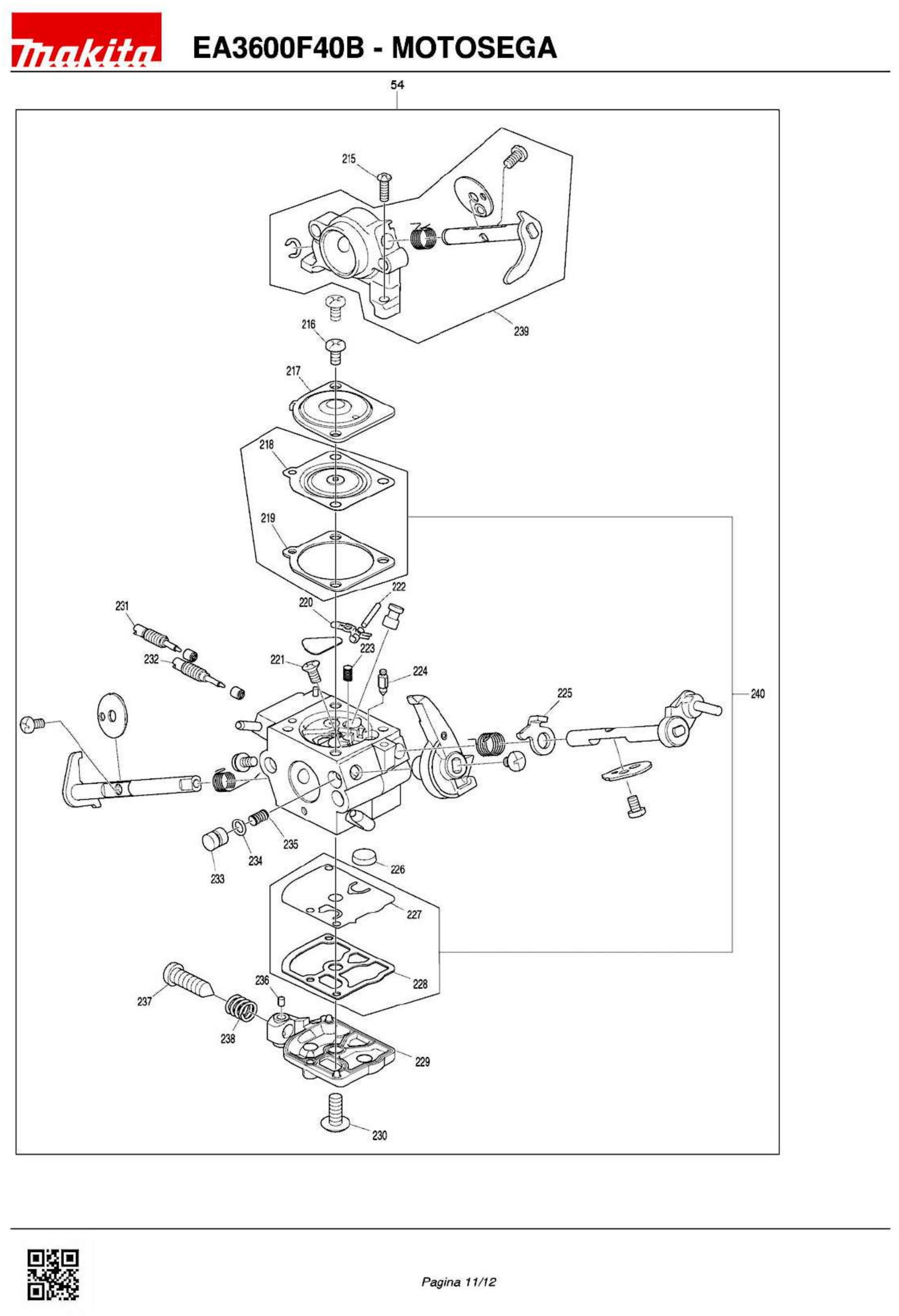 makita EA3600F40B - MOTOSEGA

54

215

239

216

217

218

219

222

220

231

223

232

221

224

225

240

235

234

233

226

227

228

236

237

238

229

230

Pagina 11/12