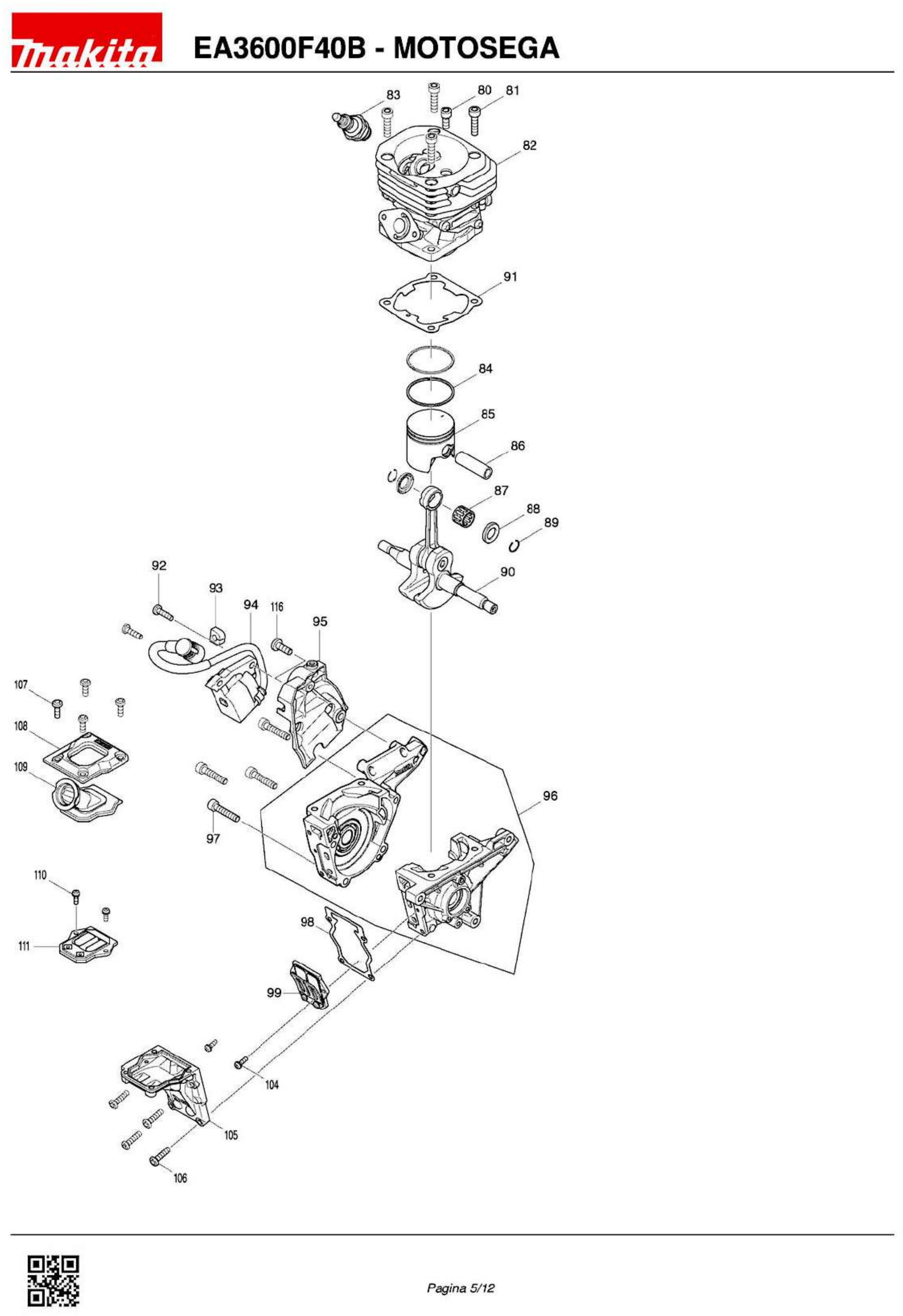 makita

EA3600F40B - MOTOSEGA

83
80
81
82
91
84
85
86
87
88
89
90
92
93
94
116
95
107
108
109
96
97
110
111
98
99
104
105
106

Pagina 5/12