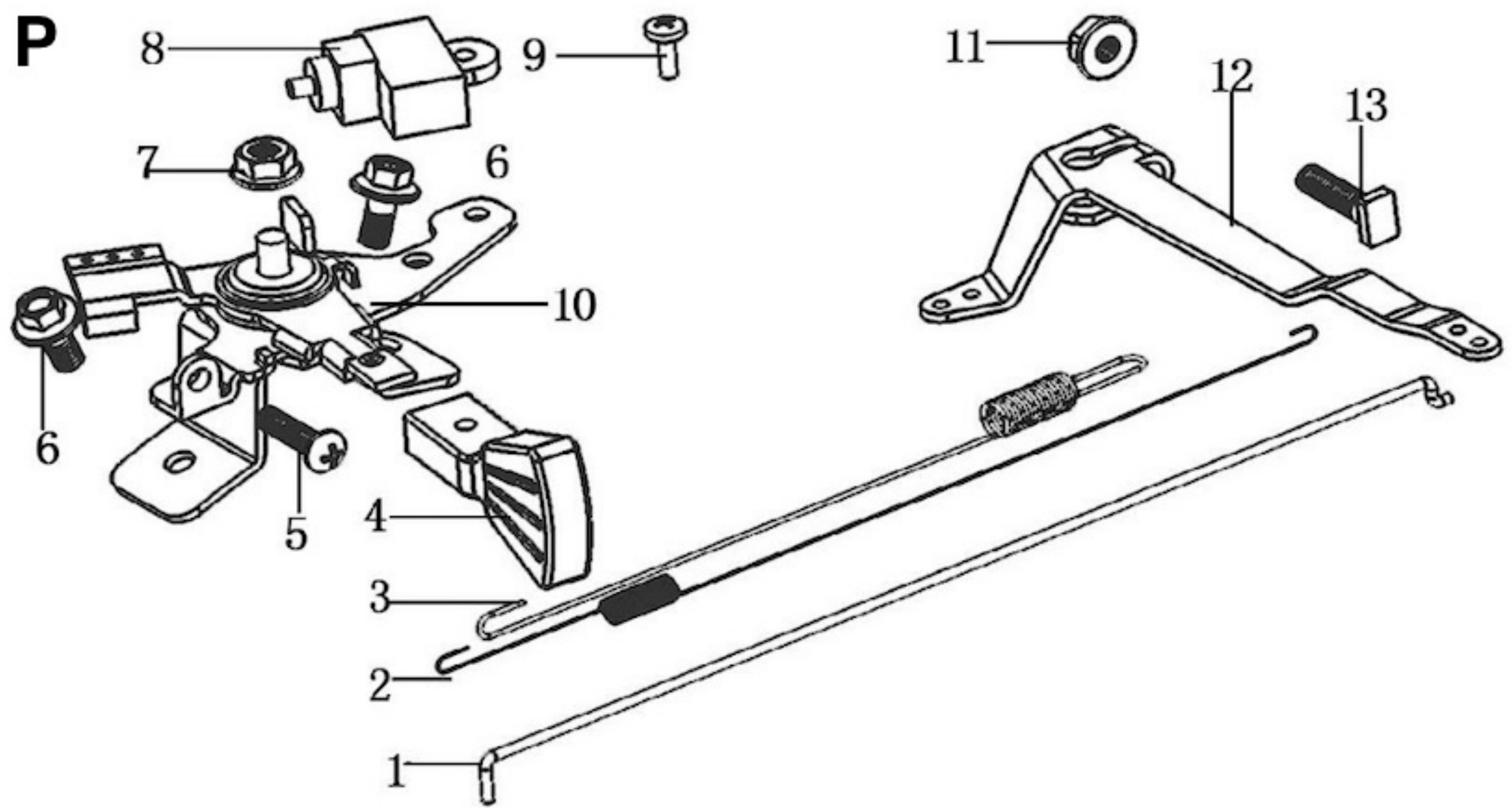 P
8
9
11
12
13
7
6
10
6
5
4
3
2
1