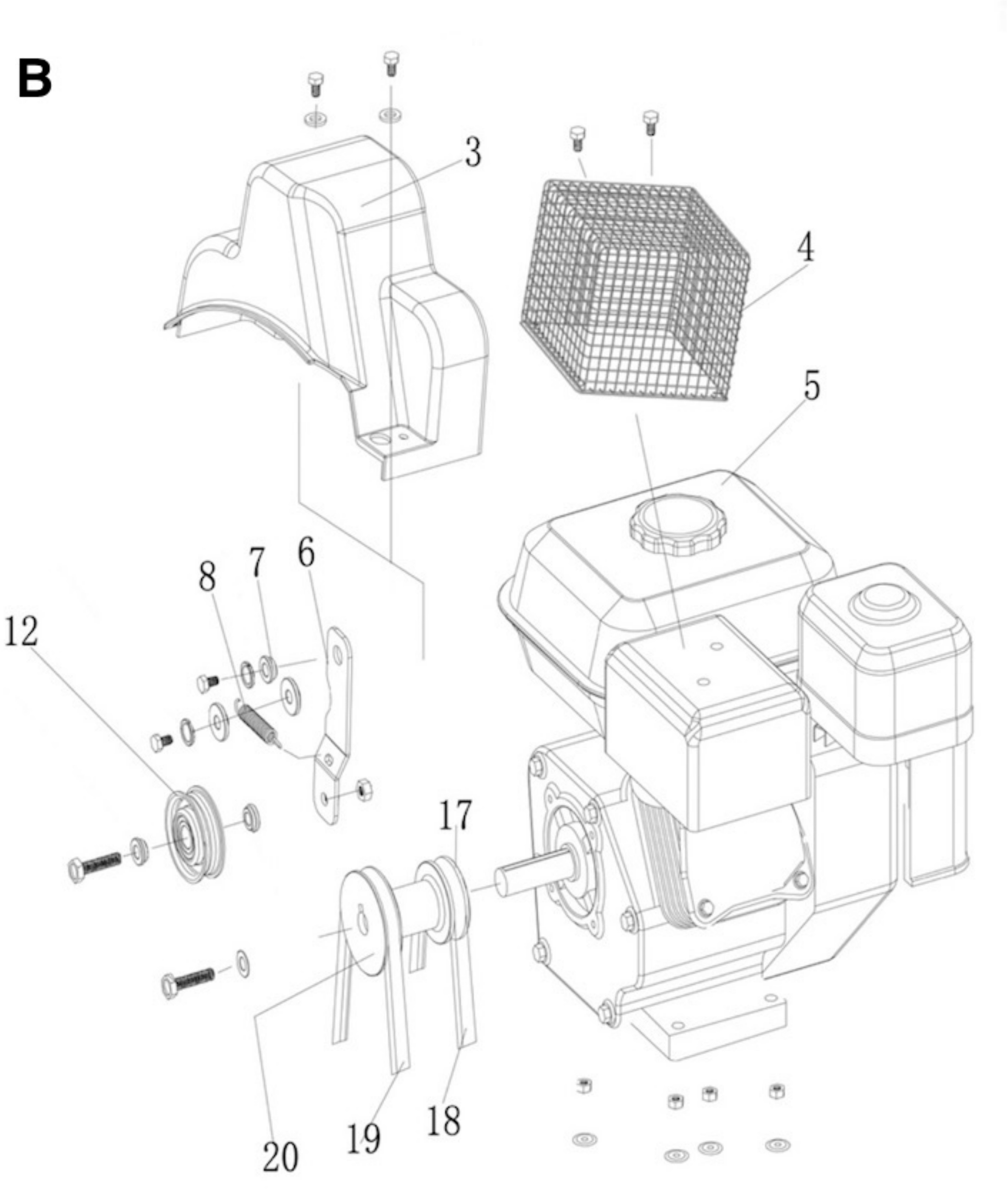 B

3

4

5

6

7

8

12

17

18

19

20