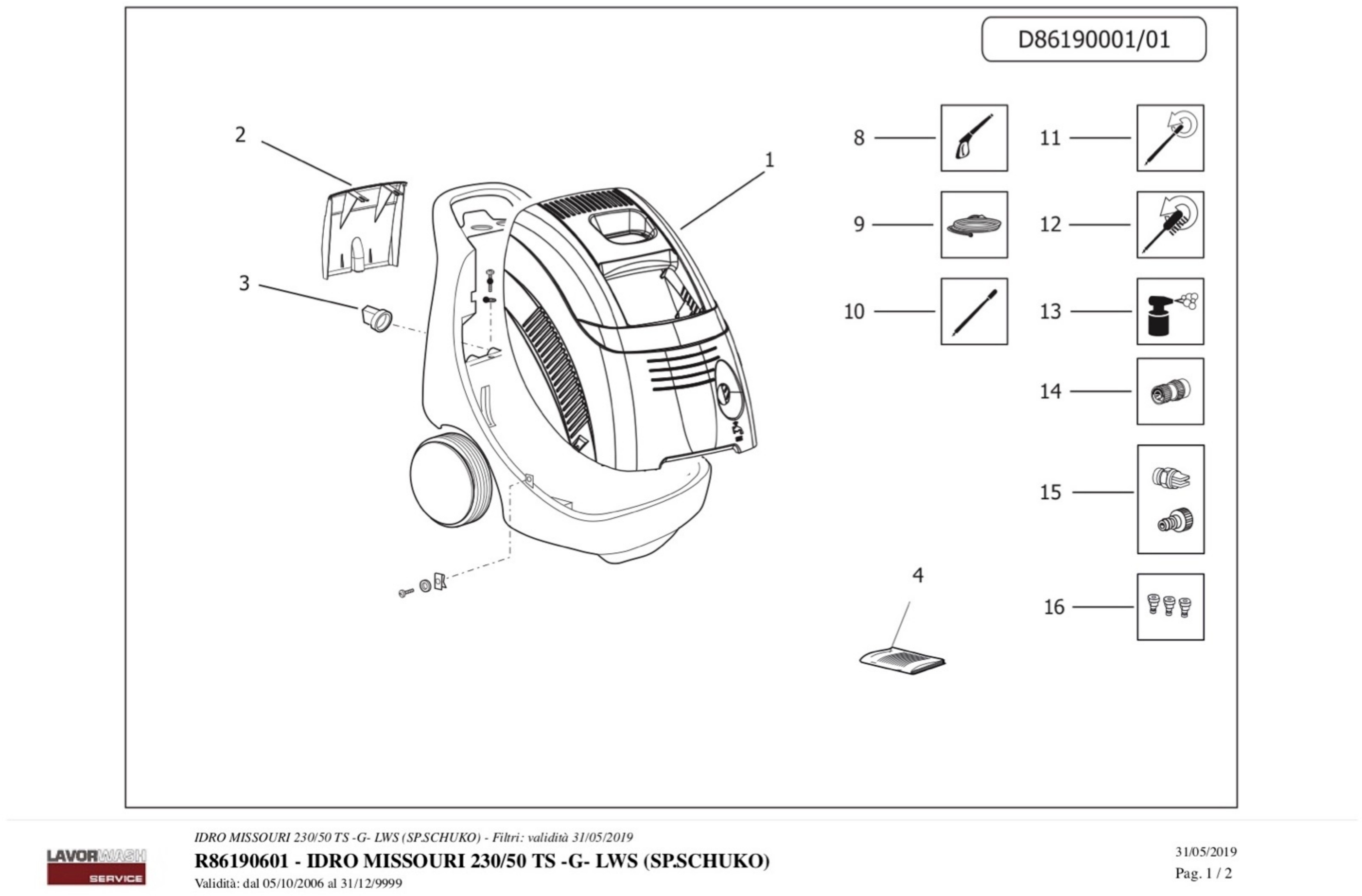 D86190001/01

2

1

3

8

9

10

11

12

13

14

15

16

4

LAVORWASH SERVICE

IDRO MISSOURI 230/50 TS -G- LWS (SP.SCHUKO) - Filtri: validità 31/05/2019

R86190601 - IDRO MISSOURI 230/50 TS -G- LWS (SP.SCHUKO)

Validità: dal 05/10/2006 al 31/12/9999

31/05/2019

Pag. 1 / 2