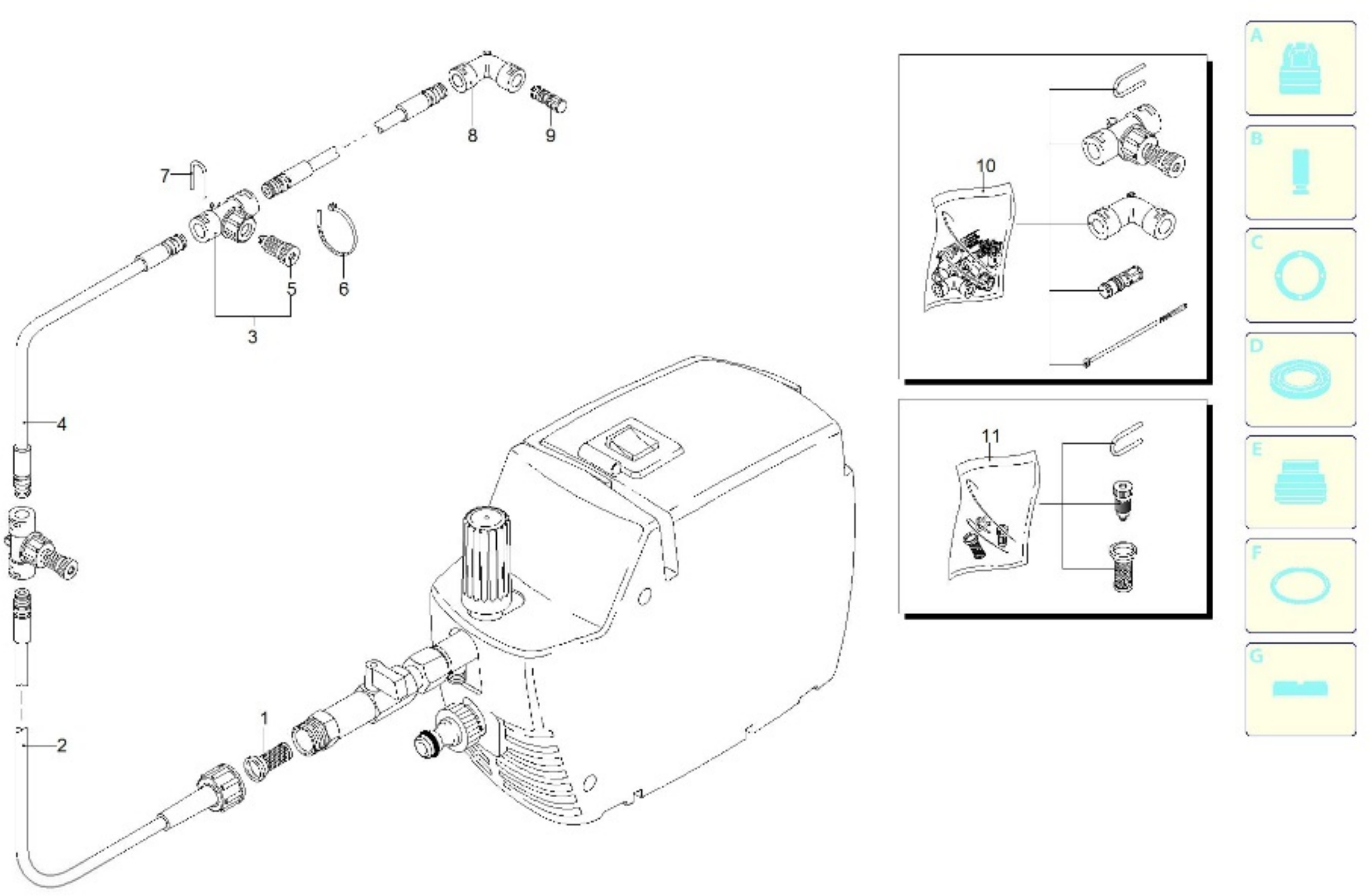 8
9
7
5
6
3
4
2
1
10
11
A
B
C
D
E
F
G