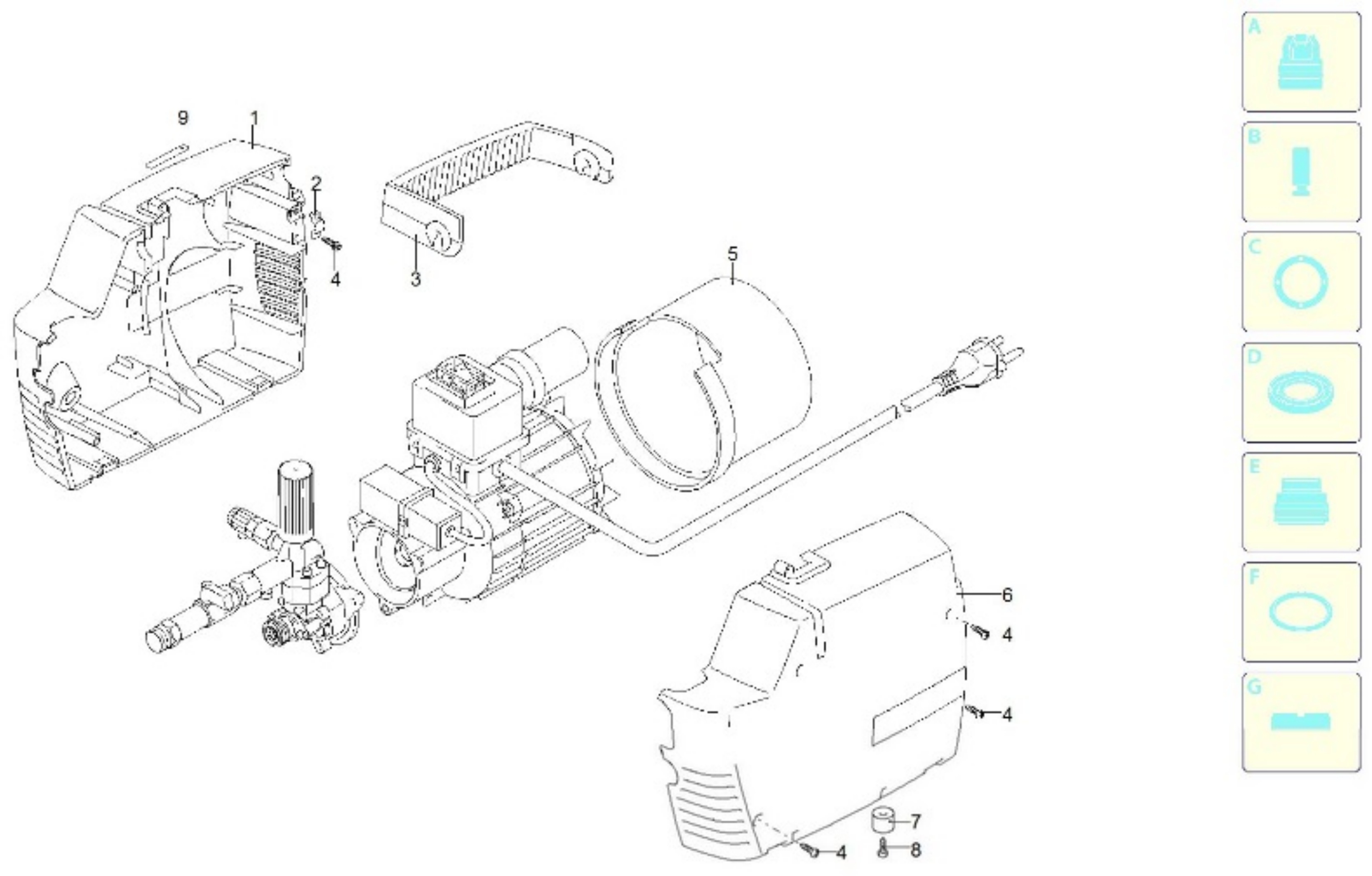 9
1
2
4
3
5
6
4
4
7
4
8
A
B
C
D
E
F
G