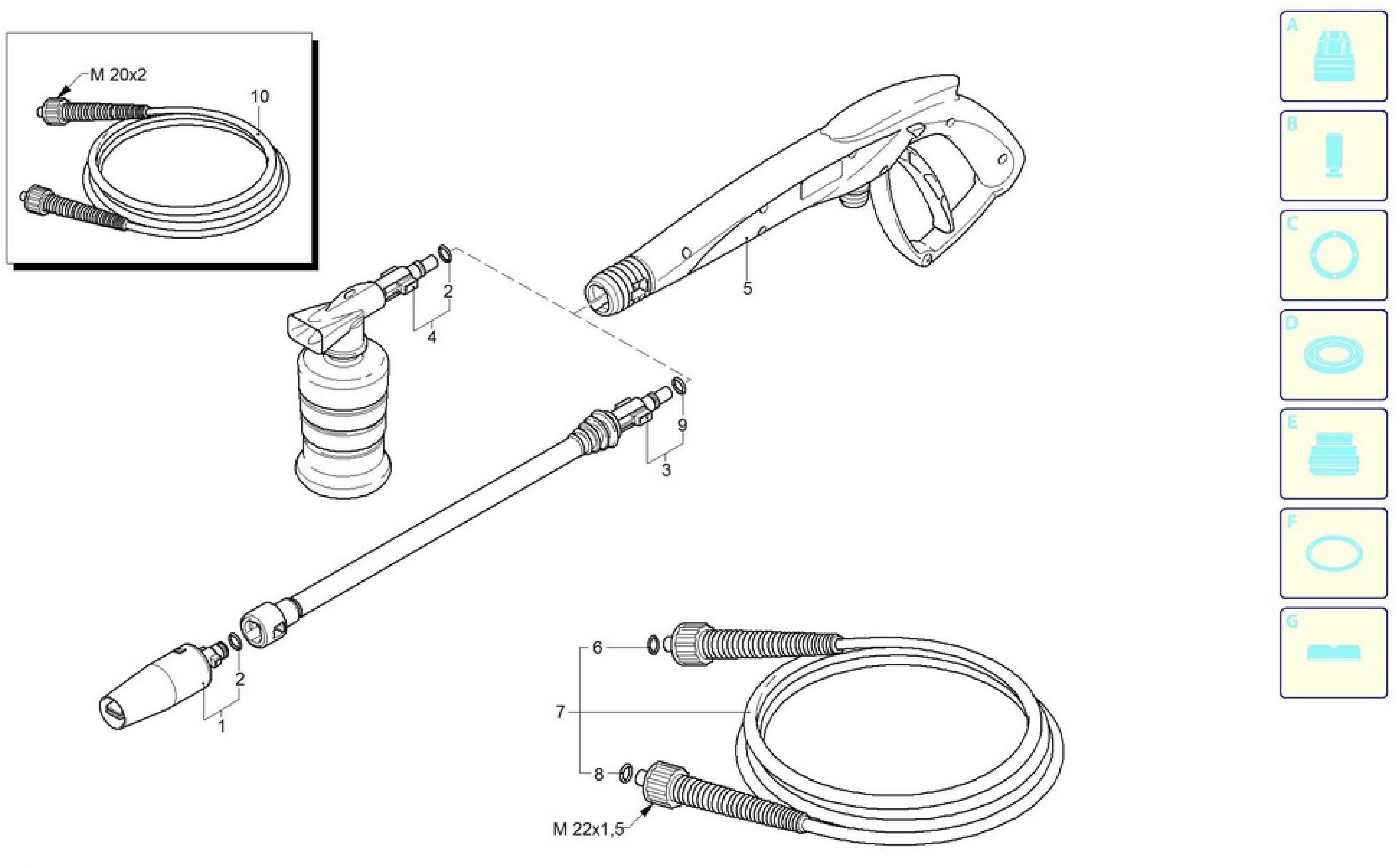 M 20x2
10
2
4
5
9
3
2
1
6
7
8
M 22x1,5
A
B
C
D
E
F
G