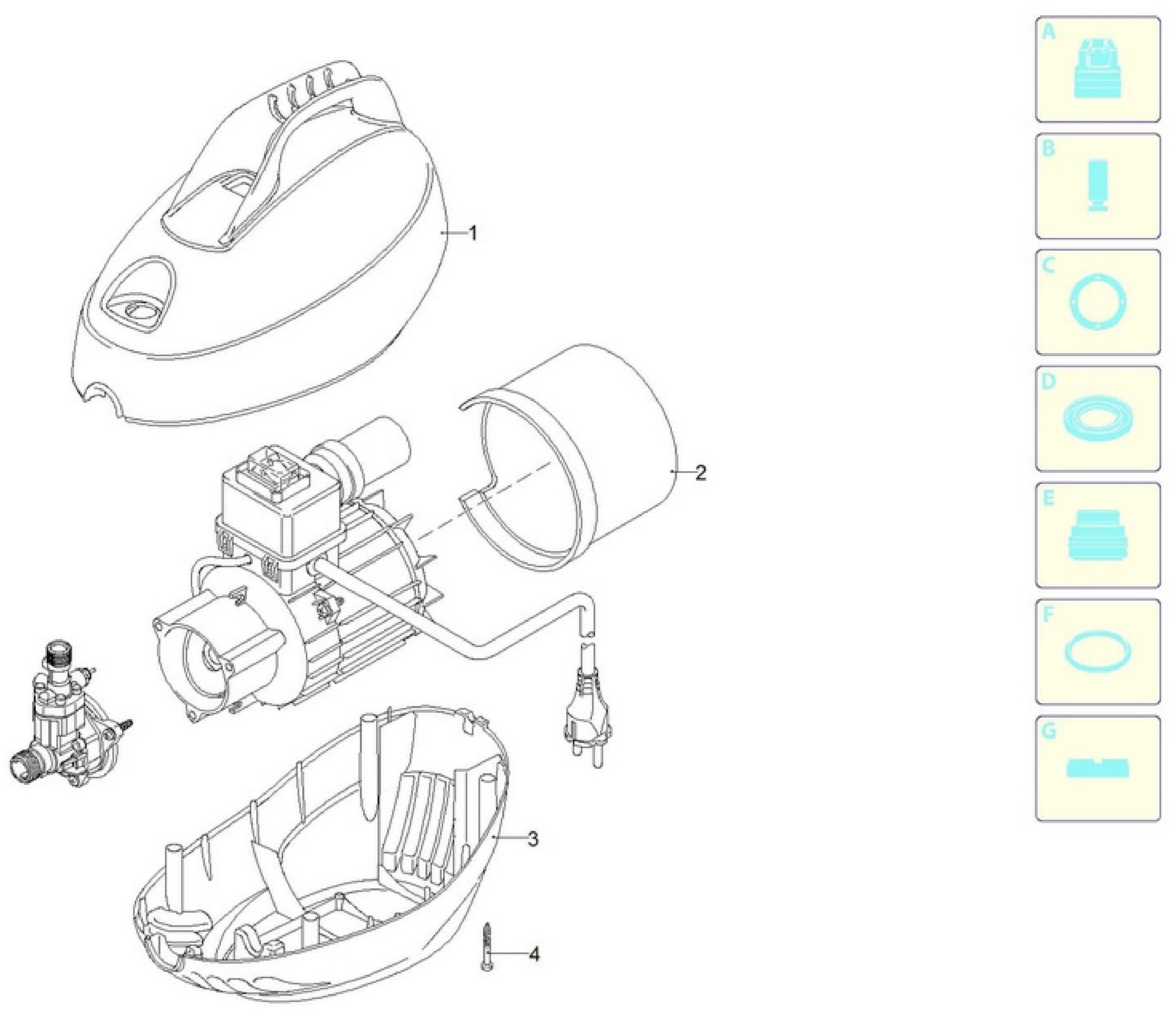 1
2
3
4
A
B
C
D
E
F
G