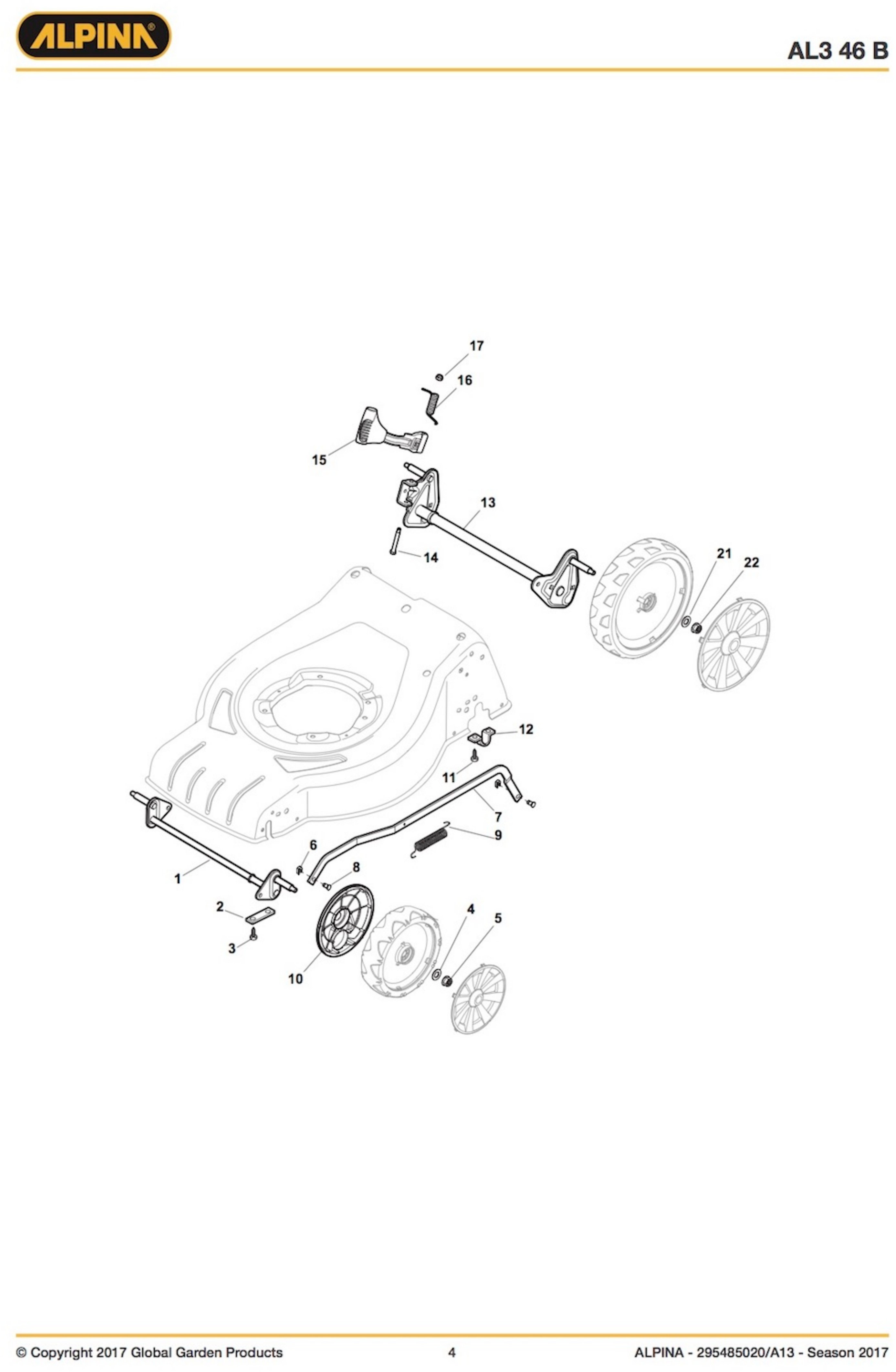 ALPINA®

AL3 46 B

17
16
15
13
14
21
22
12
11
7
9
6
8
1
2
3
10
4
5

© Copyright 2017 Global Garden Products

4

ALPINA - 295485020/A13 - Season 2017