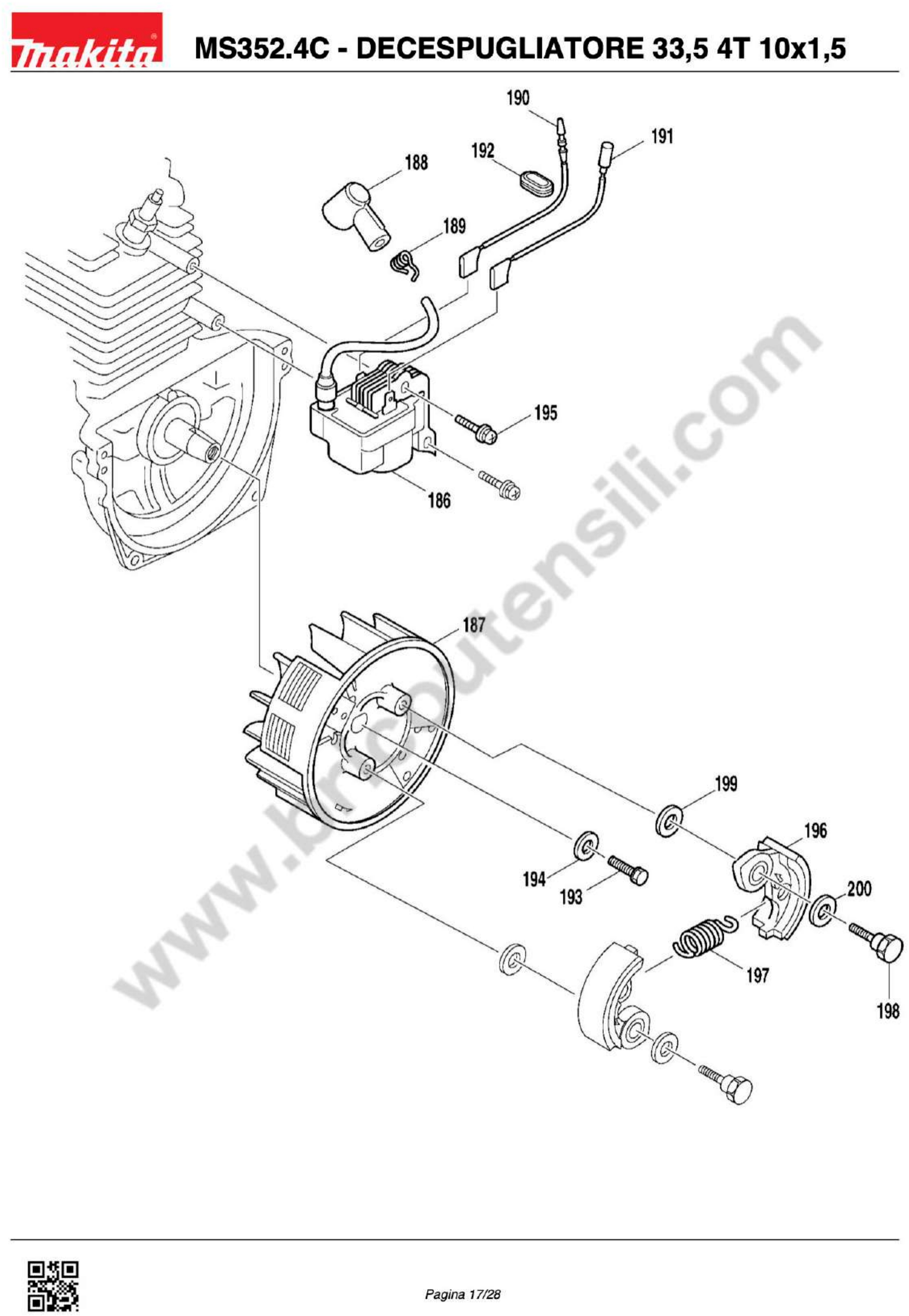 makita

MS352.4C - DECESPUGLIATORE 33,5 4T 10x1,5

190
191
192
188
189
195
186
187
199
196
200
194
193
197
198

www.bricoutensili.com

Pagina 17/28