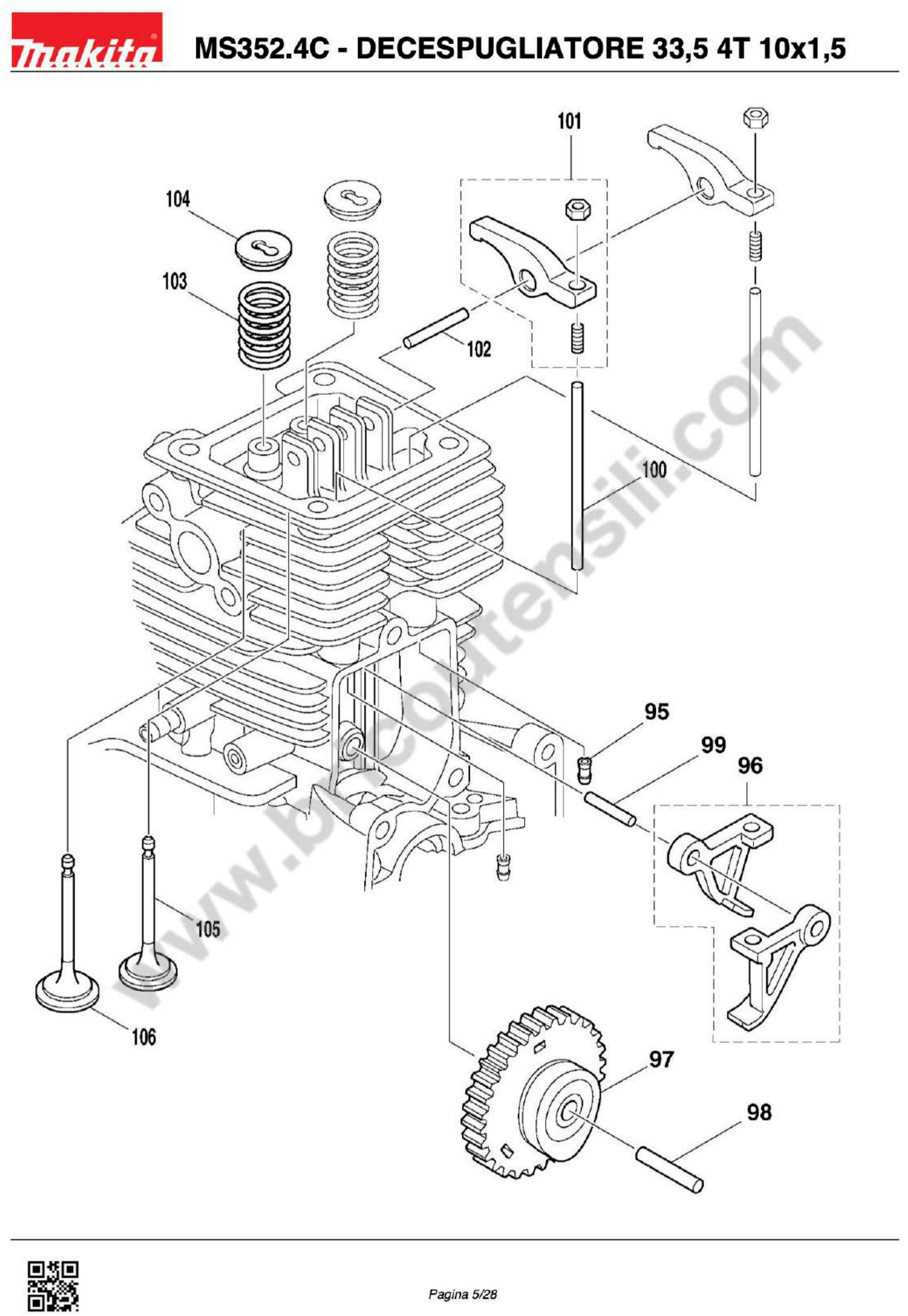 makita

MS352.4C - DECESPUGLIATORE 33,5 4T 10x1,5

101
104
103
102
100
95
99
96
105
106
97
98

www.bricoutensili.com

Pagina 5/28