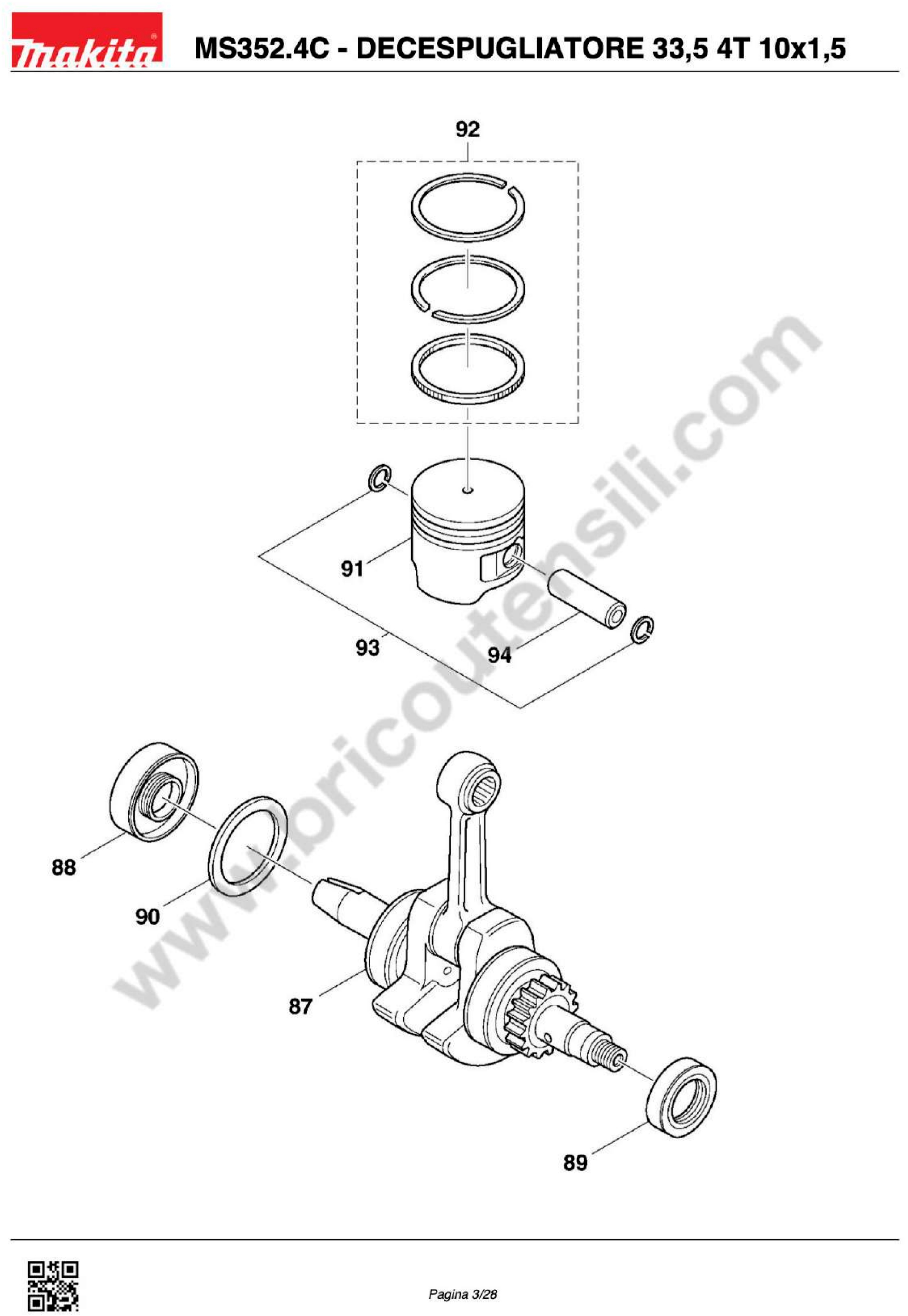 makita
MS352.4C - DECESPUGLIATORE 33,5 4T 10x1,5

92

91

93

94

88

90

87

89

www.bricoutensili.com

Pagina 3/28