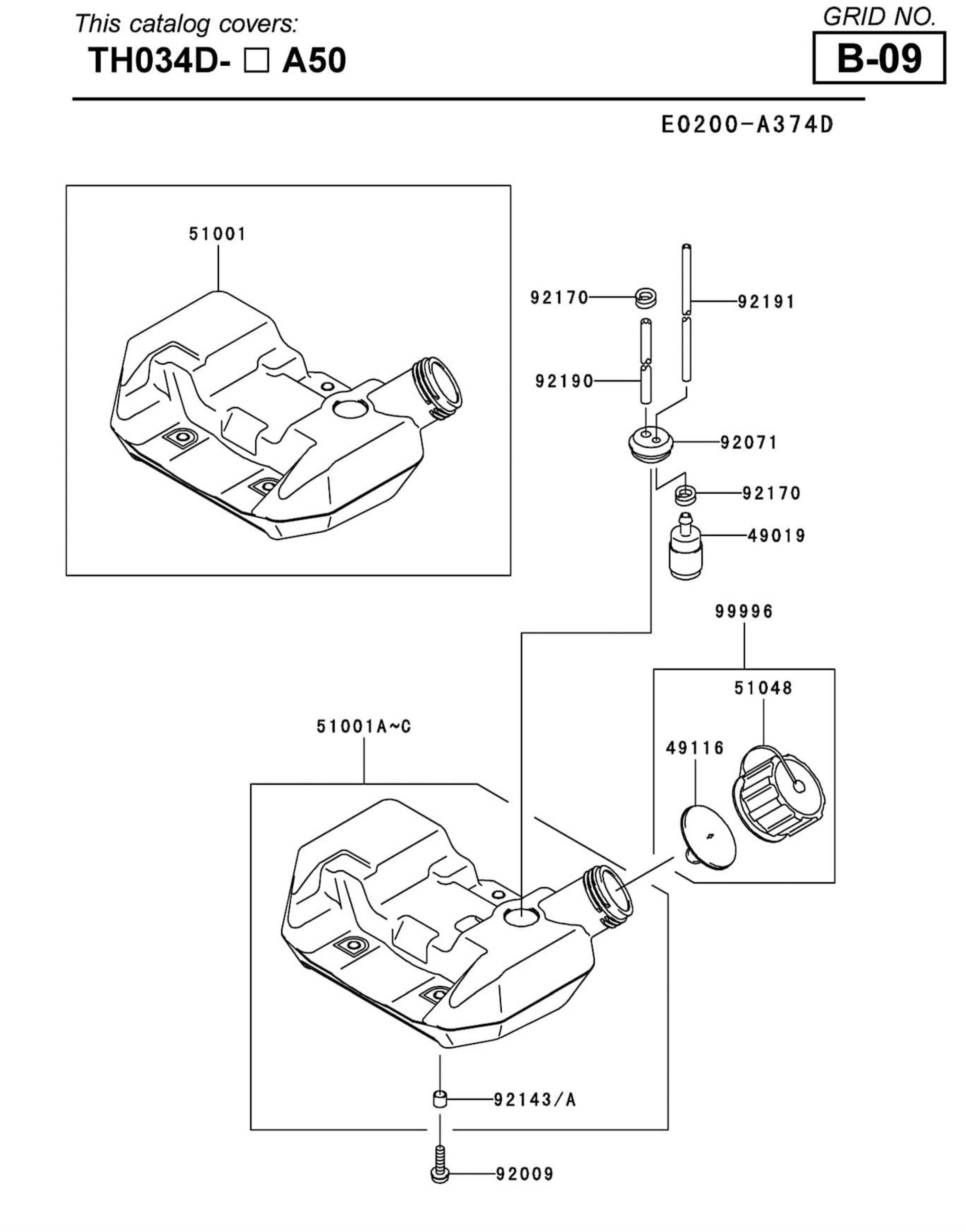 This catalog covers:
TH034D- □ A50

GRID NO.
B-09

E0200-A374D

51001

92170

92191

92190

92071

92170

49019

99996

51048

49116

51001A~C

92143/A

92009