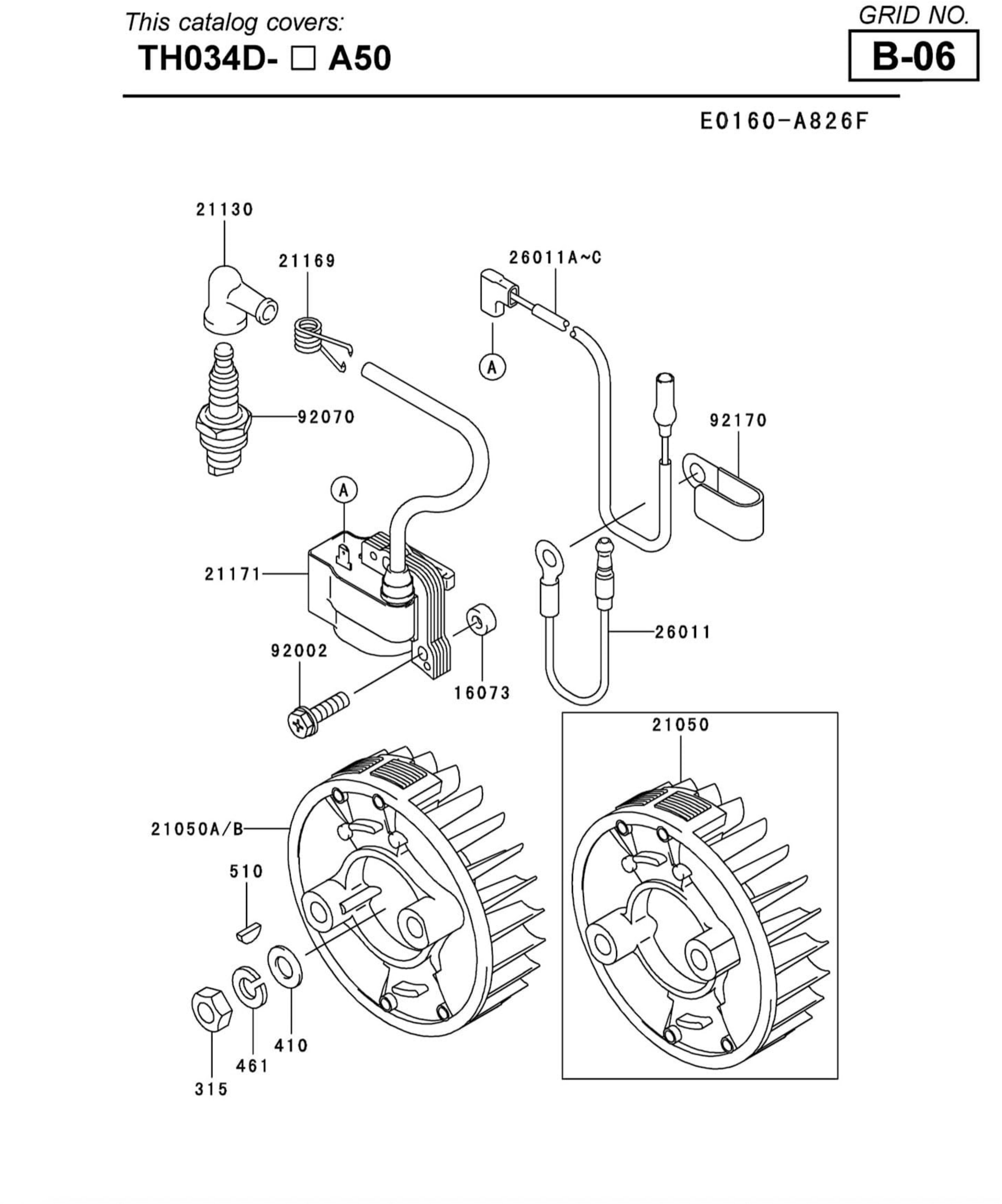 This catalog covers:
TH034D- □ A50

GRID NO.
B-06

E0160-A826F

21130
21169
26011A~C
A
92070
92170
A
21171
26011
92002
16073
21050
21050A/B
510
410
461
315