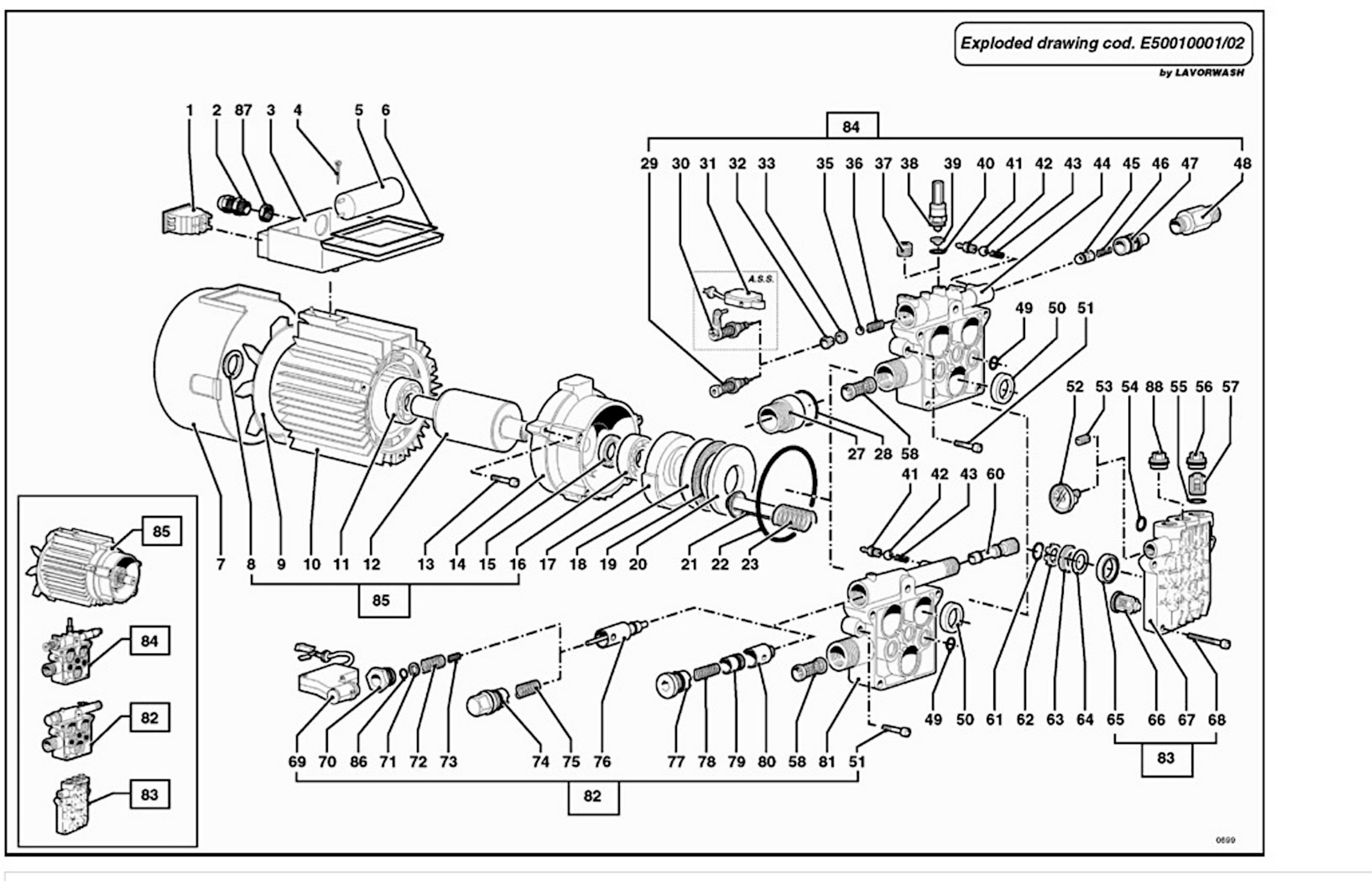 Exploded drawing cod. E50010001/02

by LAVORWASH

1 2 87 3 4 5 6

84

29 30 31 32 33 35 36 37 38 39 40 41 42 43 44 45 46 47 48

A.S.S.

49 50 51

52 53 54 88 55 56 57

27 28 58

41 42 43 60

7 8 9 10 11 12 13 14 15 16 17 18 19 20 21 22 23

85

85

84

82

83

69 70 86 71 72 73 74 75 76 77 78 79 80 58 81 51

82

49 50 61 62 63 64 65 66 67 68

83

0699