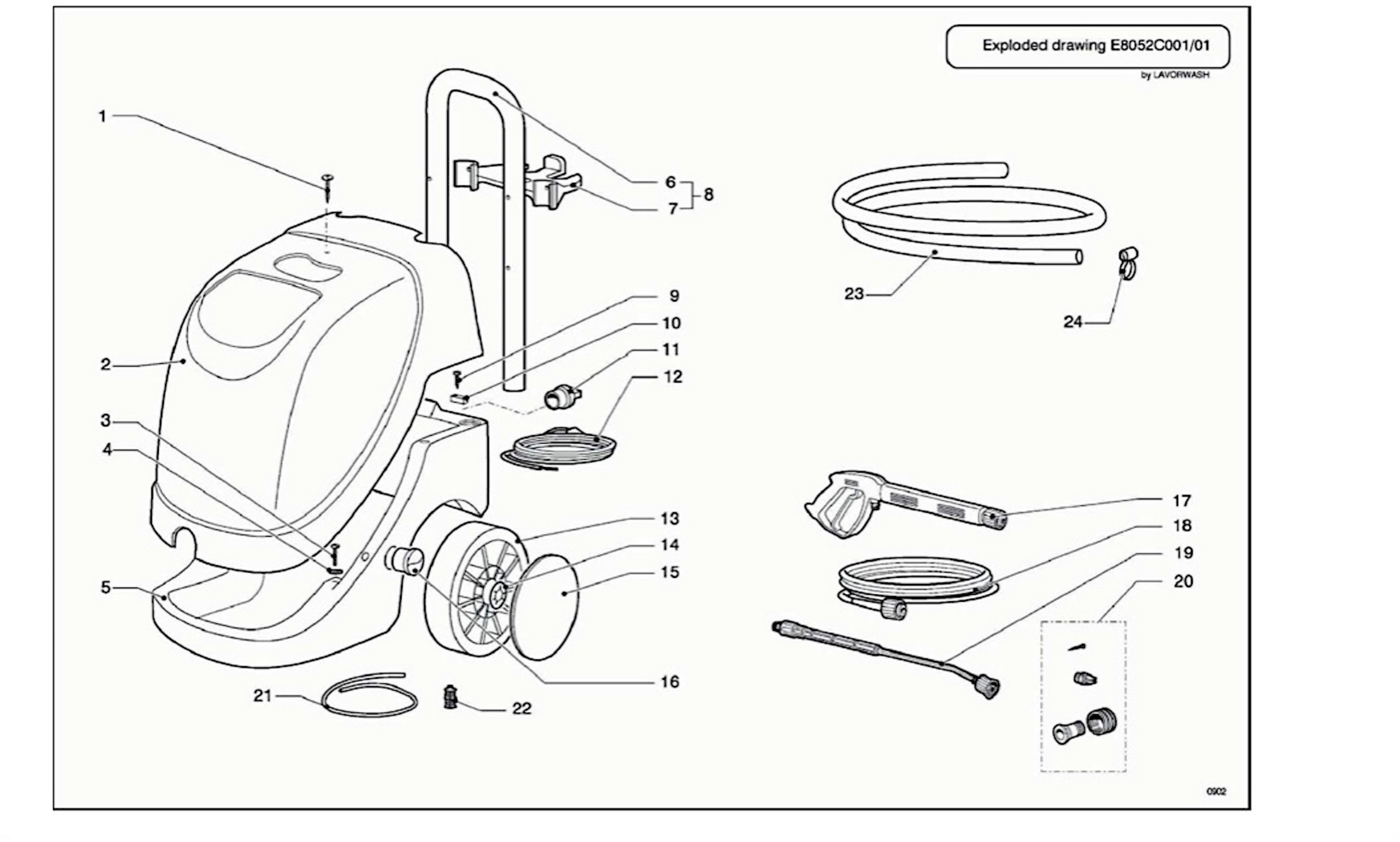 Exploded drawing E8052C001/01

by LAVORWASH

1
2
3
4
5
6
7
8
9
10
11
12
13
14
15
16
17
18
19
20
21
22
23
24

0902