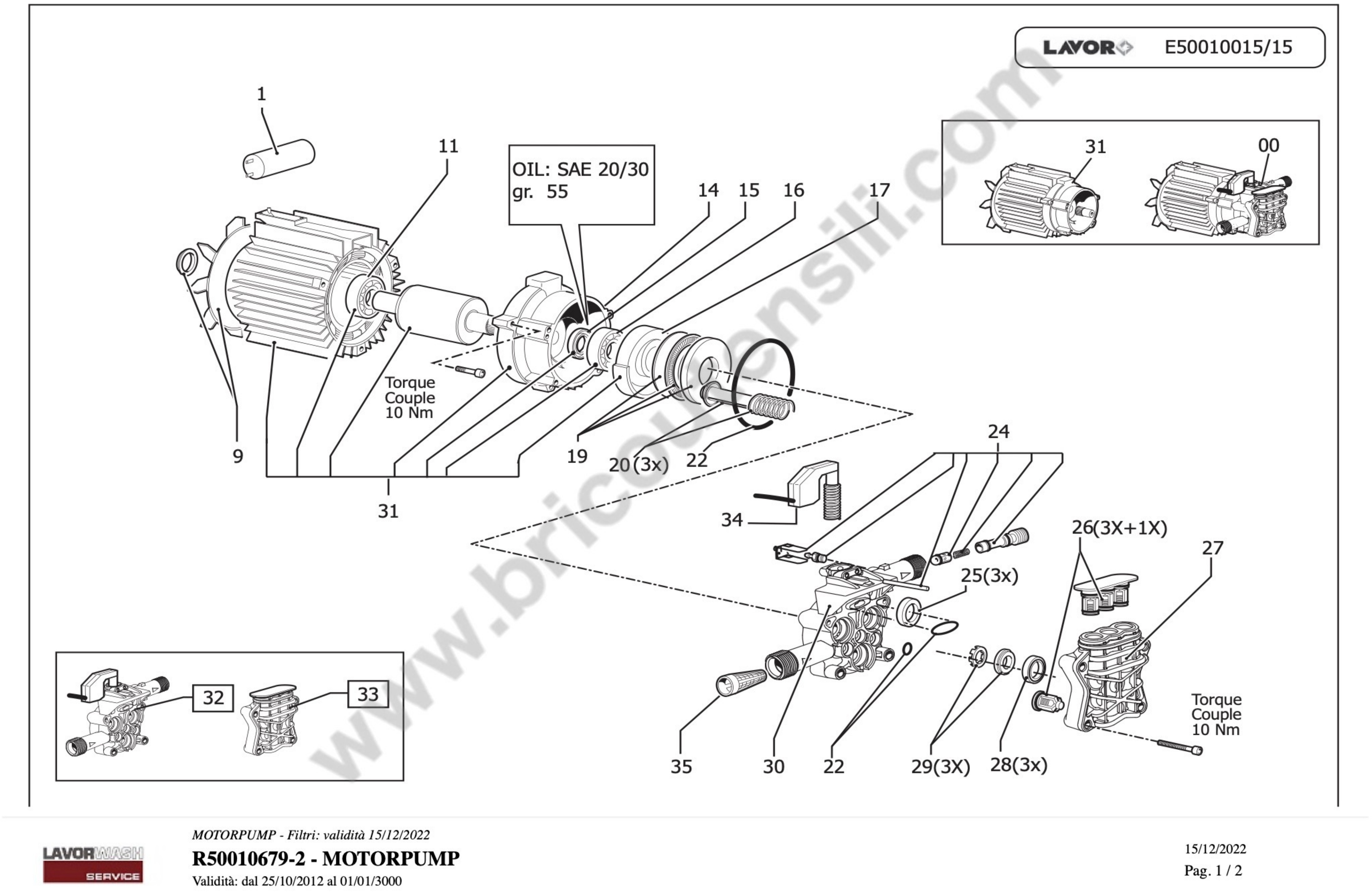 LAVOR E50010015/15

1

11

OIL: SAE 20/30
gr. 55

14 15 16 17

31 00

Torque
Couple
10 Nm

9

19

20(3x)

22

31

24

34

26(3X+1X)

27

25(3x)

32

33

Torque
Couple
10 Nm

35 30 22 29(3X) 28(3x)

www.bricoutensili.com

LAVORWASH SERVICE

MOTORPUMP - Filtri: validità 15/12/2022
R50010679-2 - MOTORPUMP
Validità: dal 25/10/2012 al 01/01/3000

15/12/2022
Pag. 1 / 2