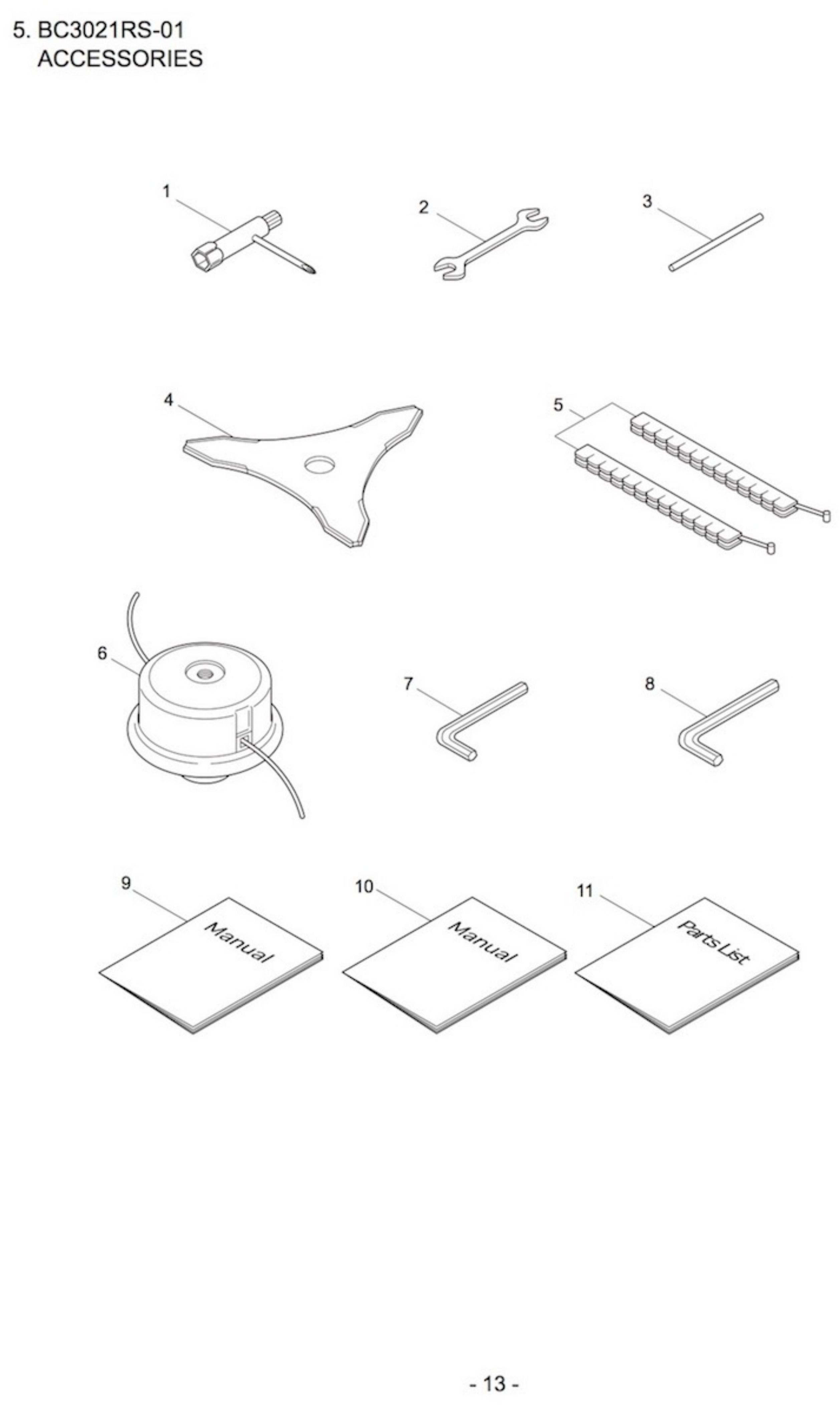 5. BC3021RS-01
ACCESSORIES

1

2

3

4

5

6

7

8

9

Manual

10

Manual

11

Parts List

- 13 -